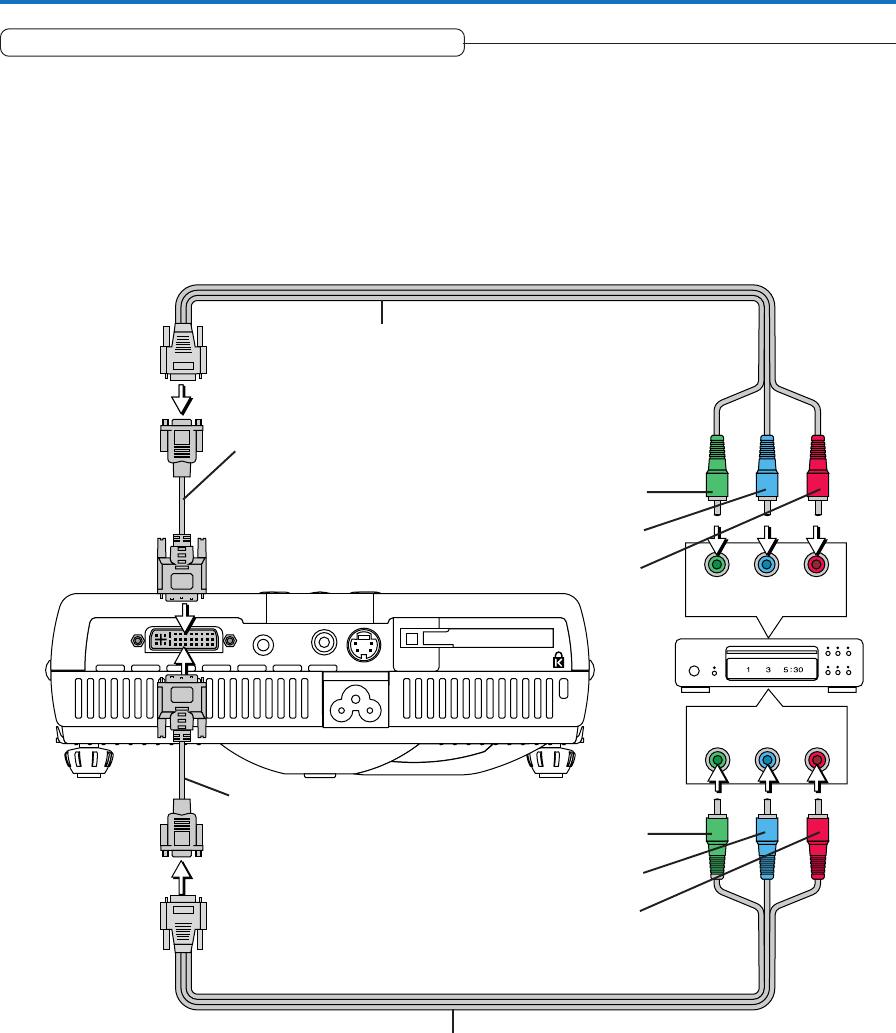 1 3 5:30