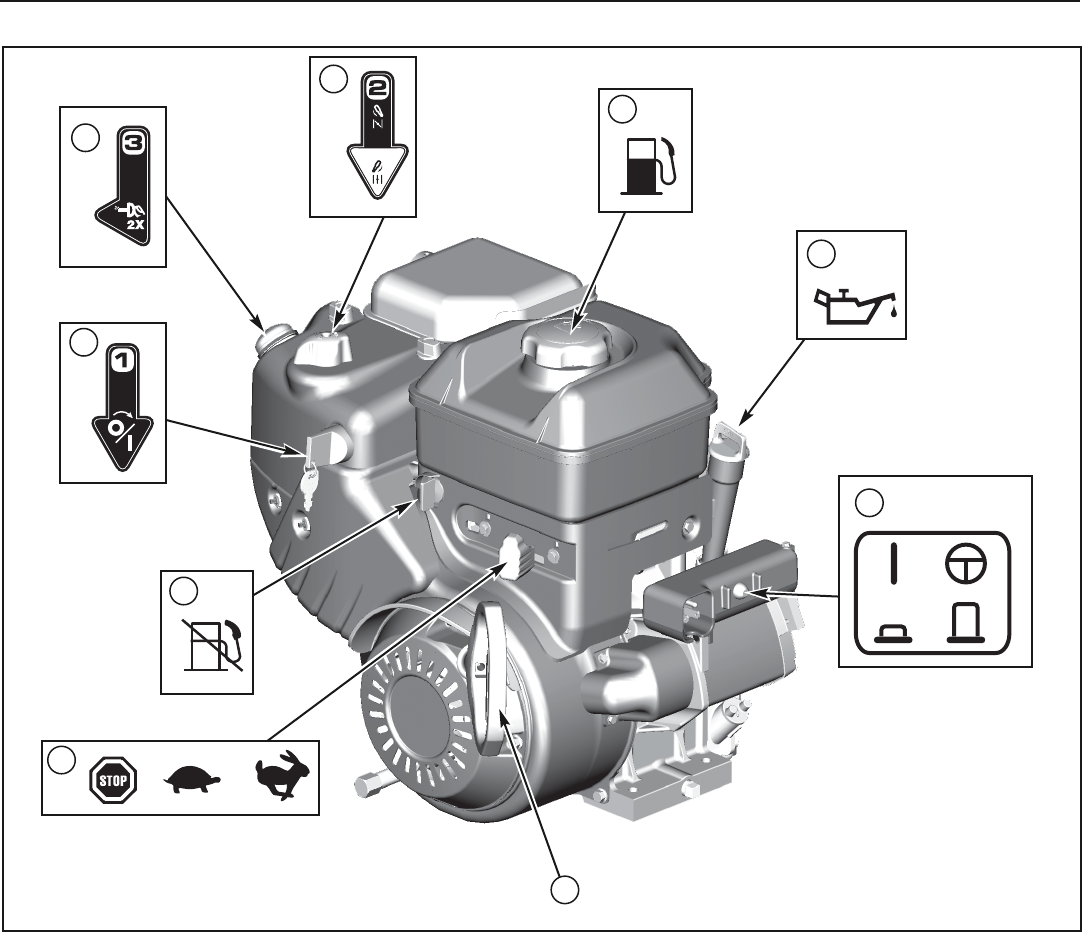 3

2X

2

1

STOP