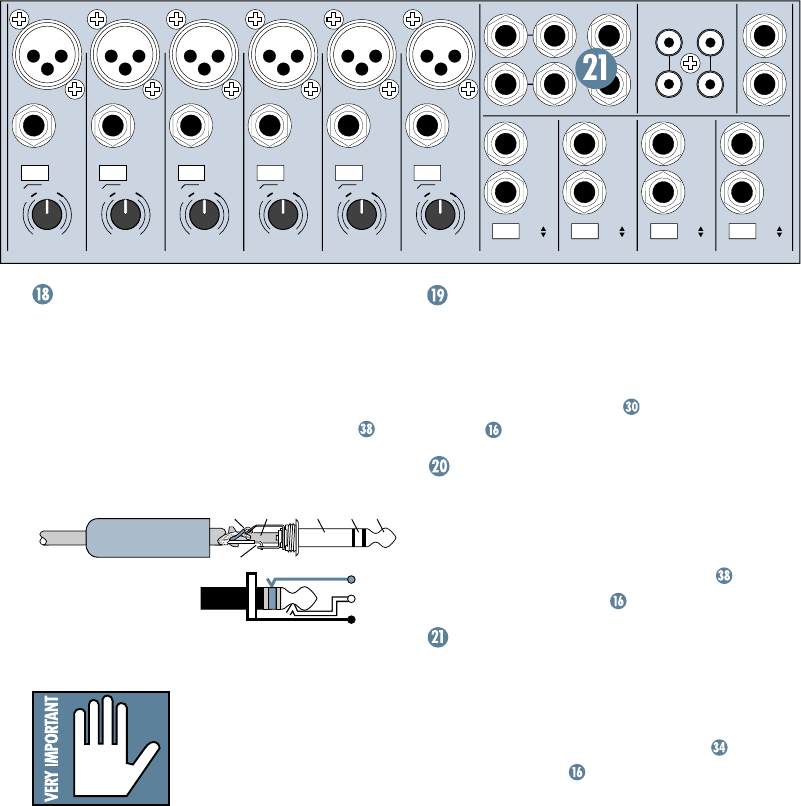 21

18

19

30

38

16

20

38

16

21

VERY IMPORTANT

34

16