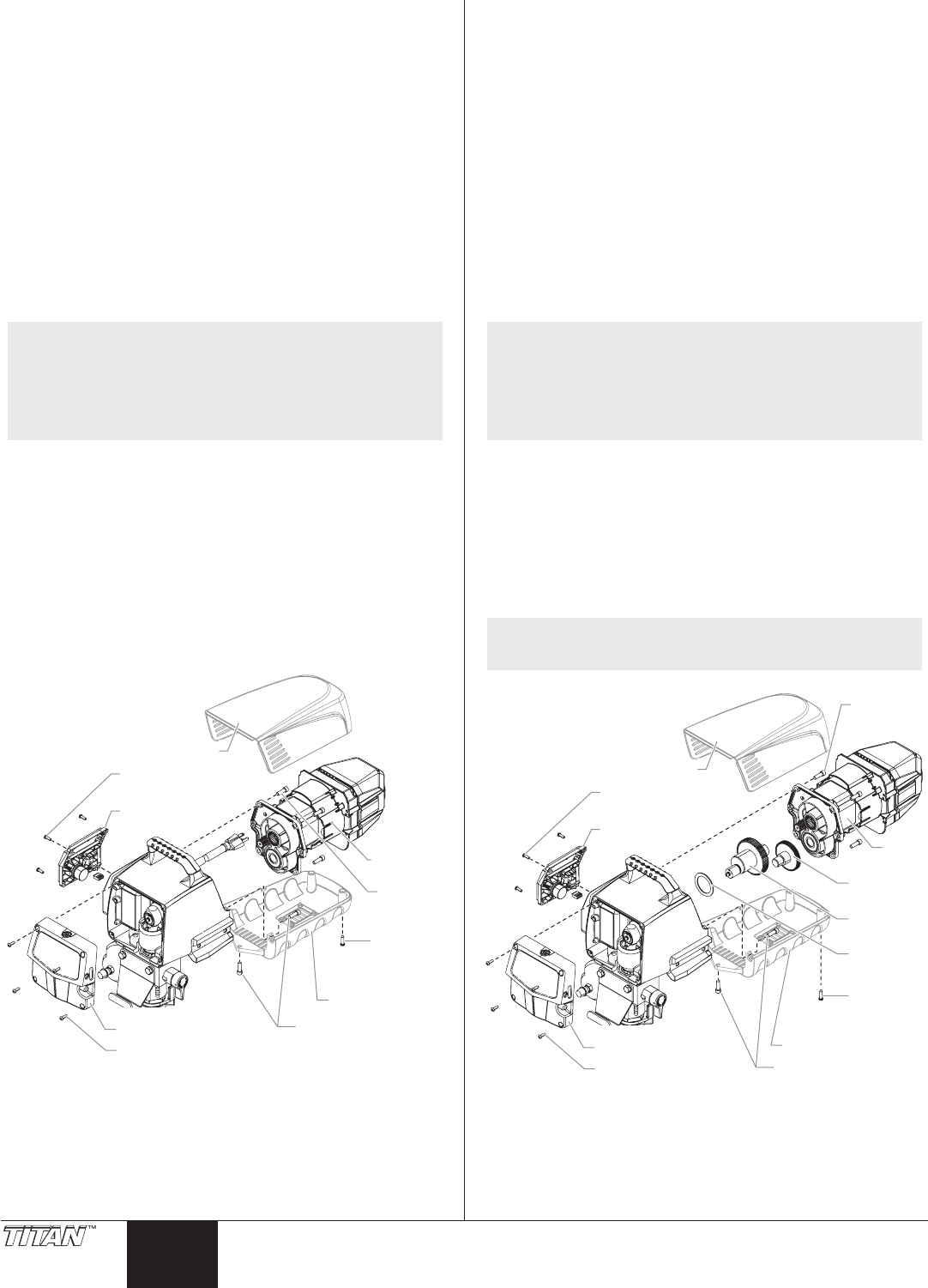 TITAN™