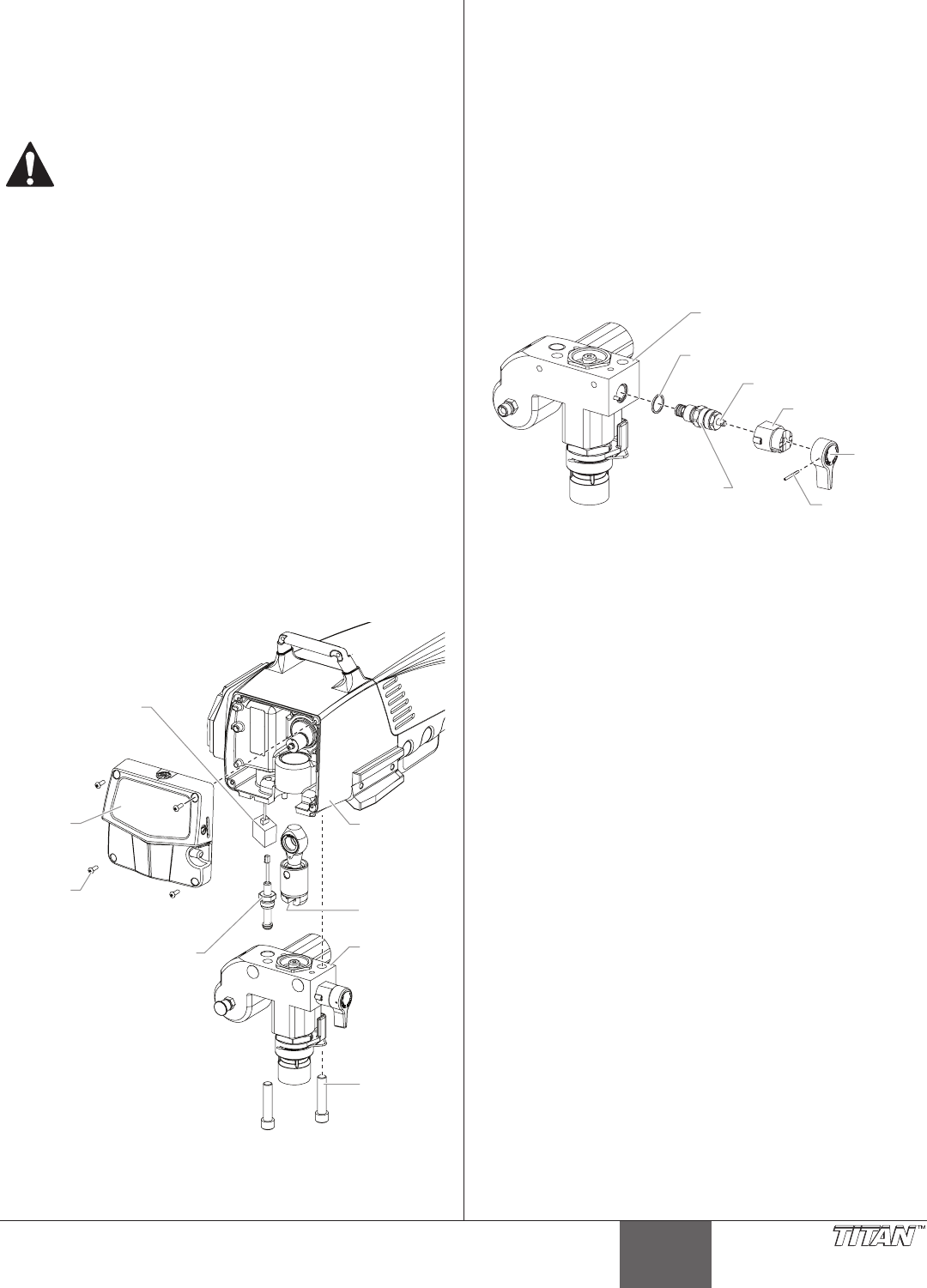 TITAN™