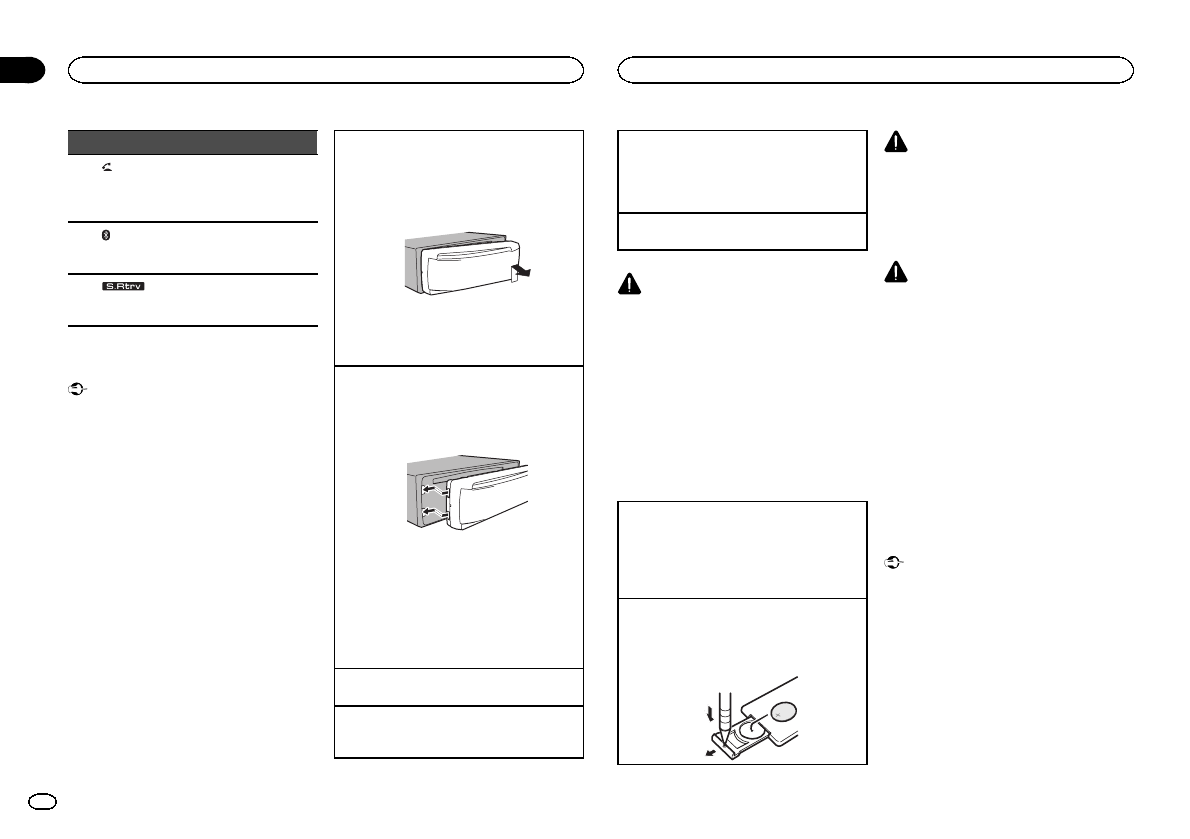 S.Rtrv