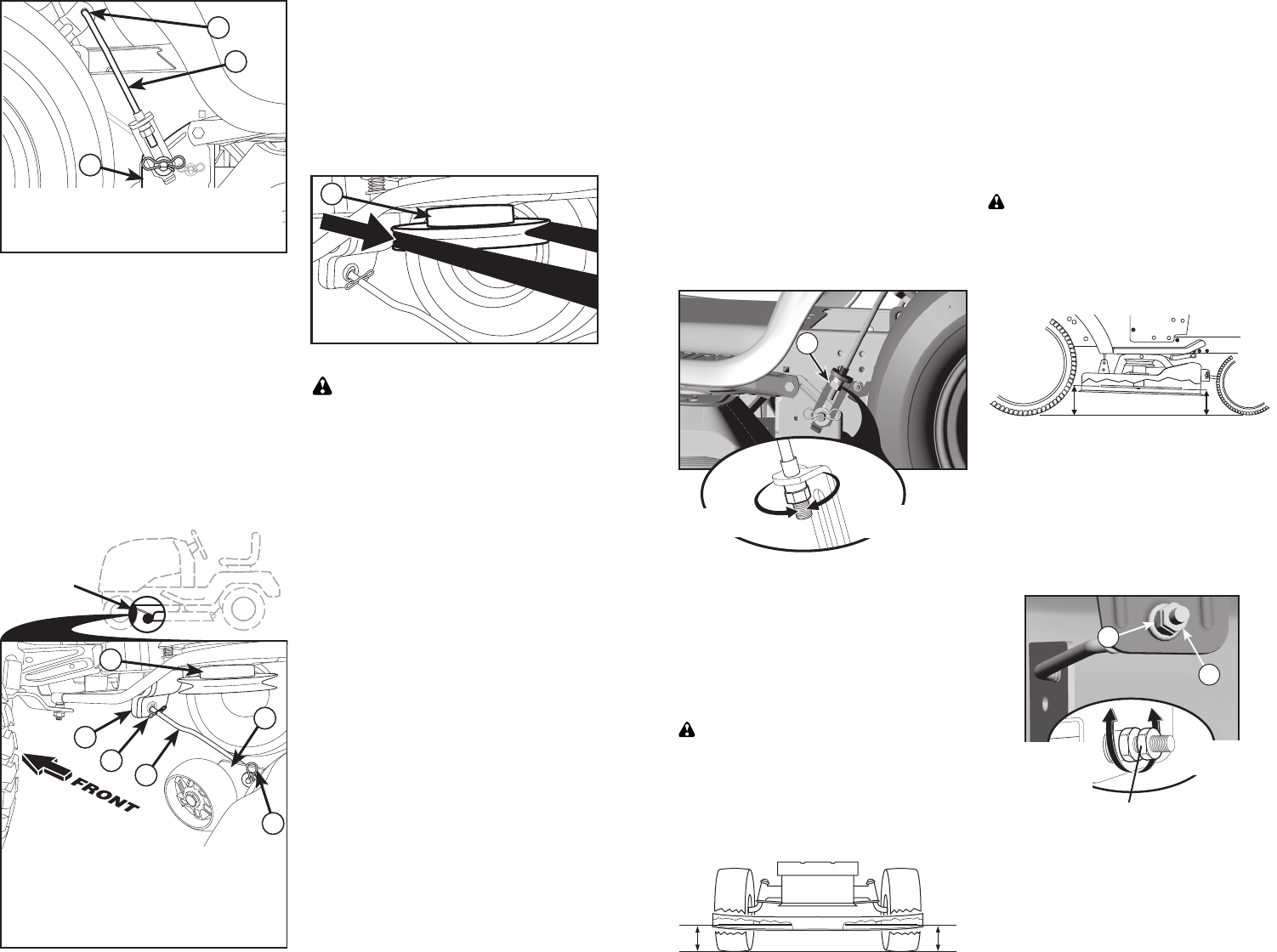 FRONT