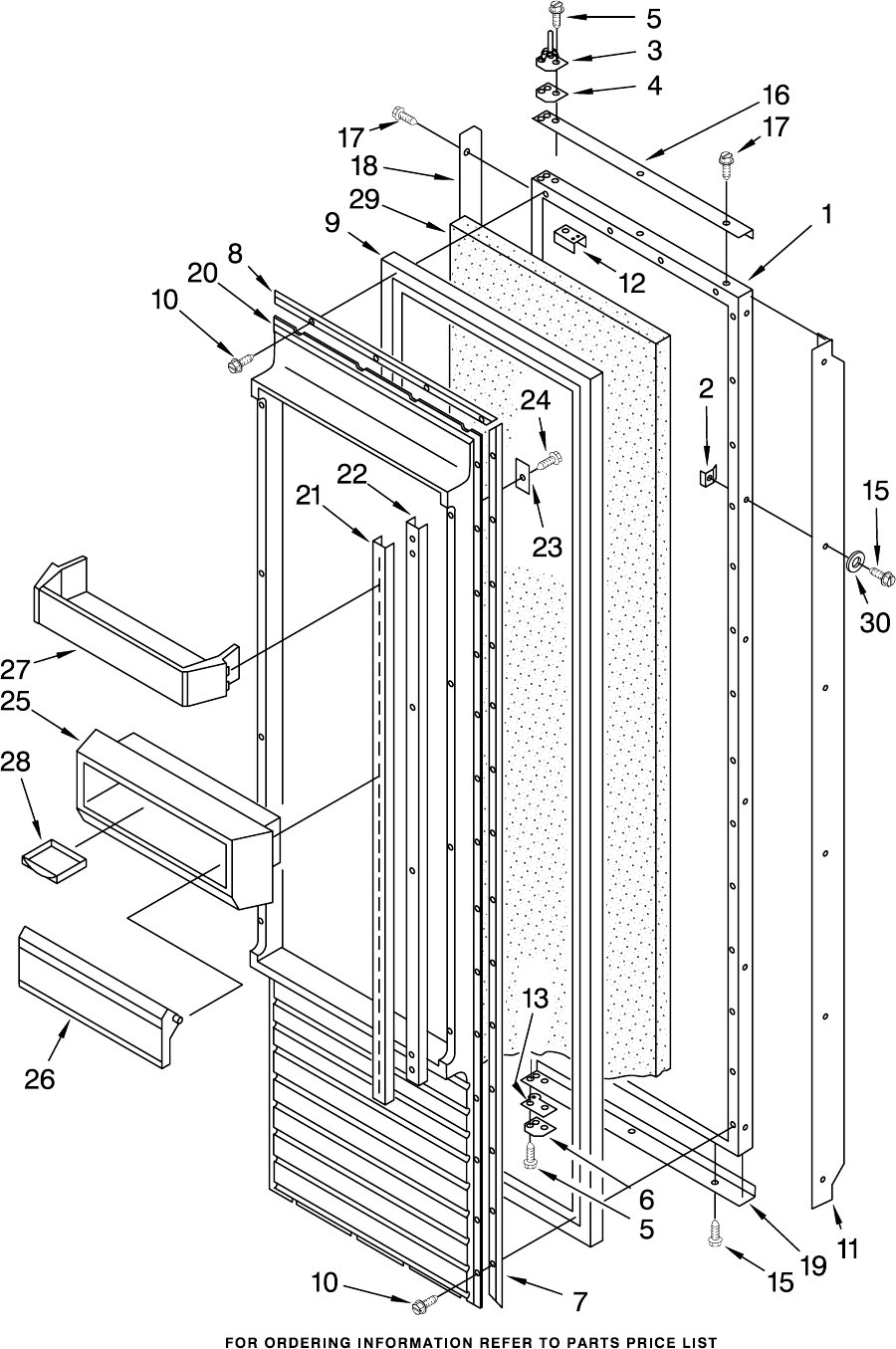 5
3
4
16
17
17
18
29
1
9
12
8
20
10
24
2
22
21
23
15
30
27
25
28
26
13
6
5
19
11
15
10
7

FOR ORDERING INFORMATION REFER TO PARTS PRICE LIST