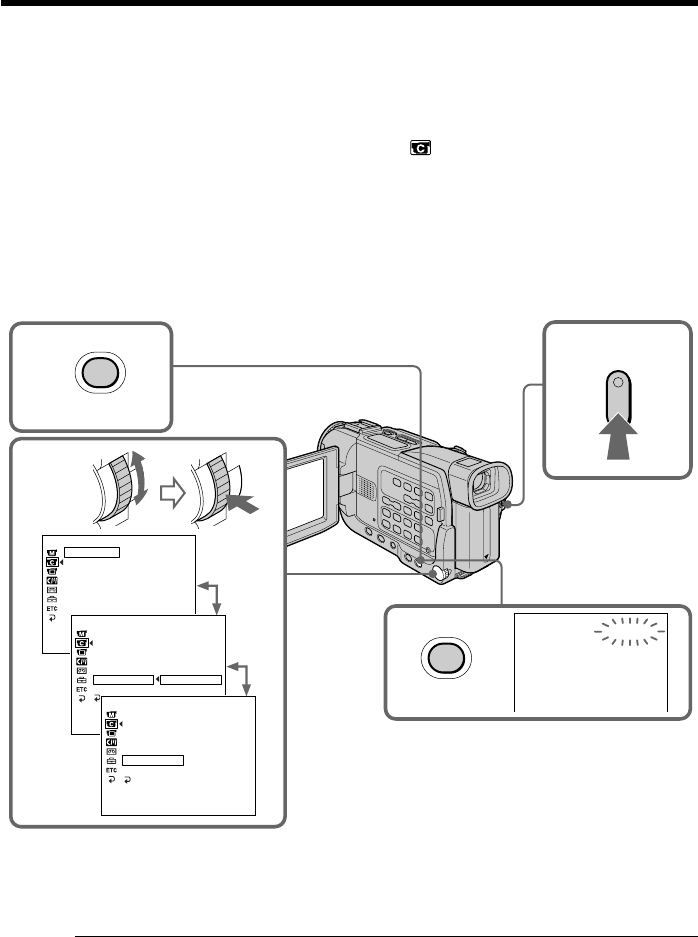 ETC

ETC

ETC