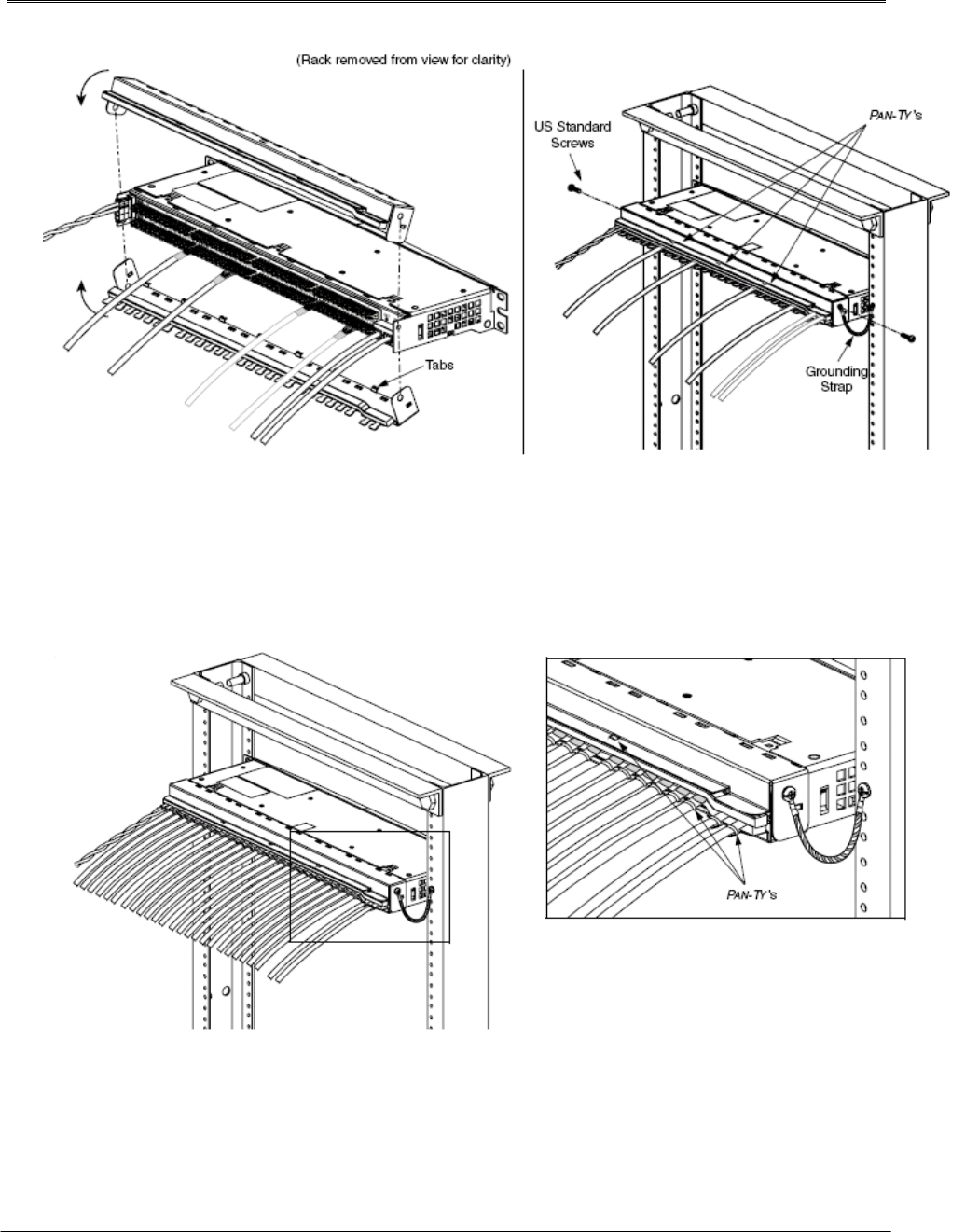 (Rack removed from view for clarity)

Tabs

US Standard Screws

PAN-TY's

Grounding Strap

PAN-TY's