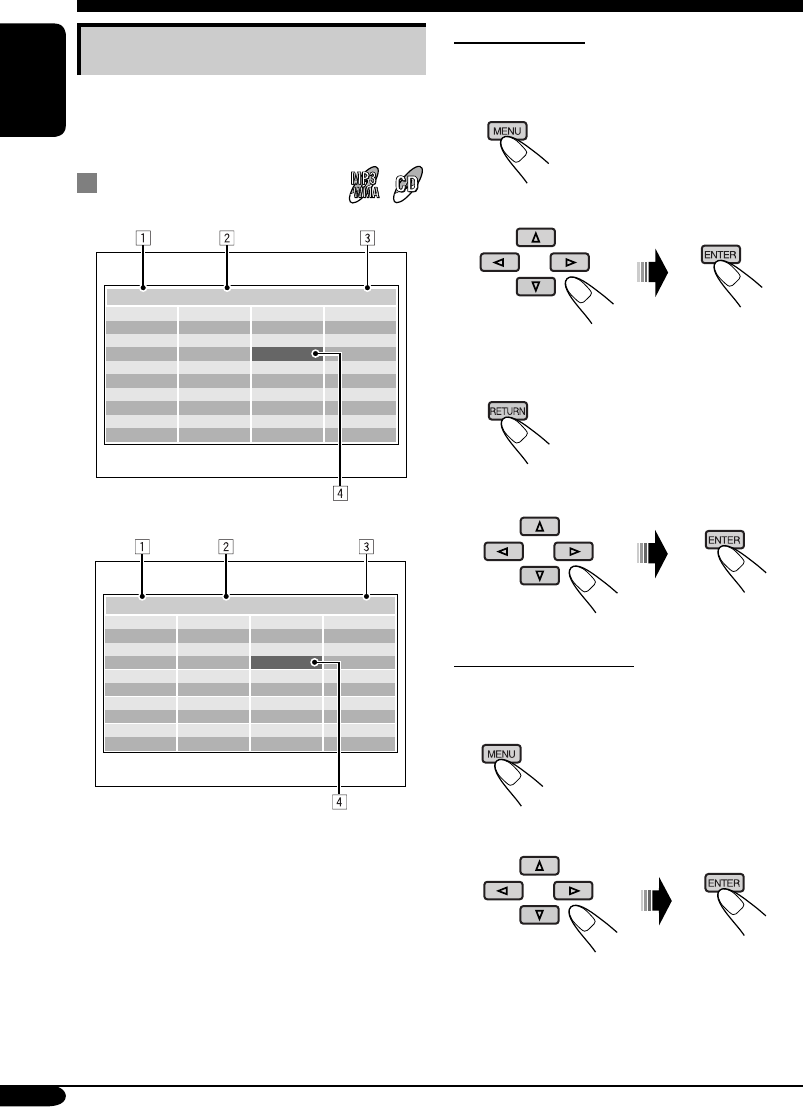 MP3
WMA
CD

1 2 3

4

1 2 3

4

MENU

ENTER

RETURN

ENTER

MENU

ENTER