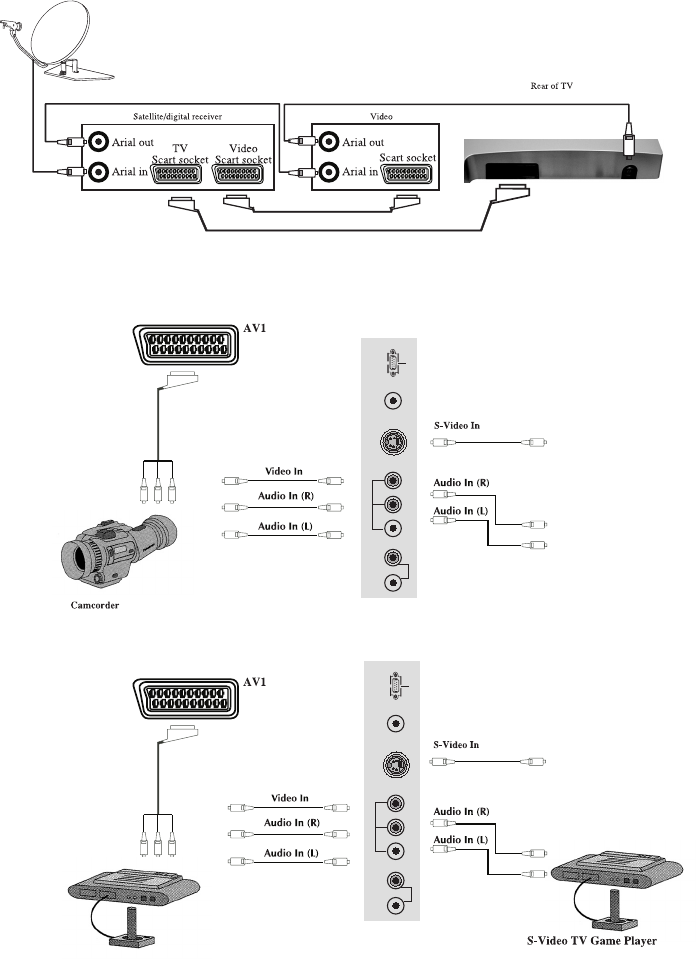 Rear of TV

Satellite/digital receiver

Arial out

Arial in

TV Scart socket

Video Scart socket

Video

Arial out

Arial in

Scart socket

AV1

S-Video In

Video In

Audio In (R)

Audio In (L)

Audio In (R)

Audio In (L)

Camcorder

AV1

S-Video In

Video In

Audio In (R)

Audio In (L)

Audio In (R)

Audio In (L)

S-Video TV Game Player