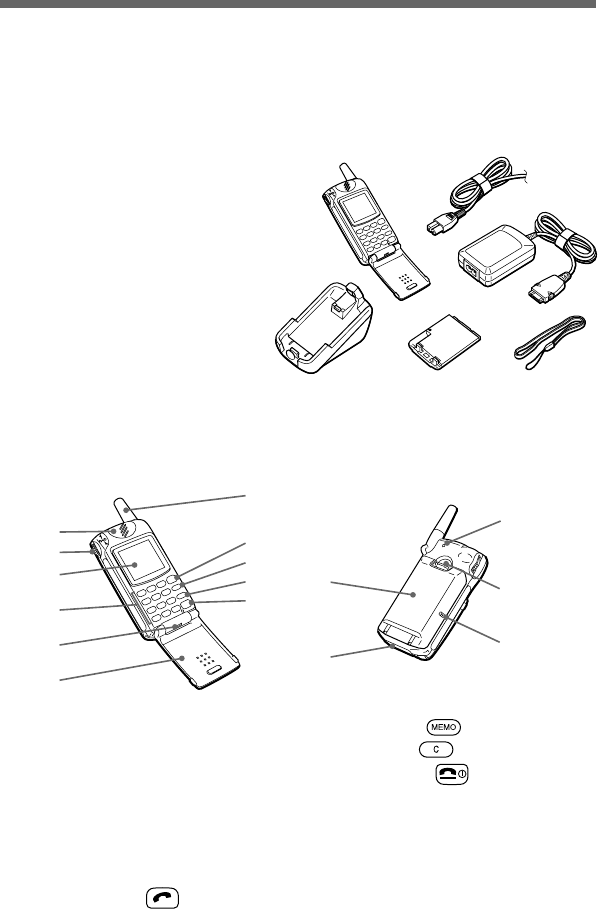 MEMO

C