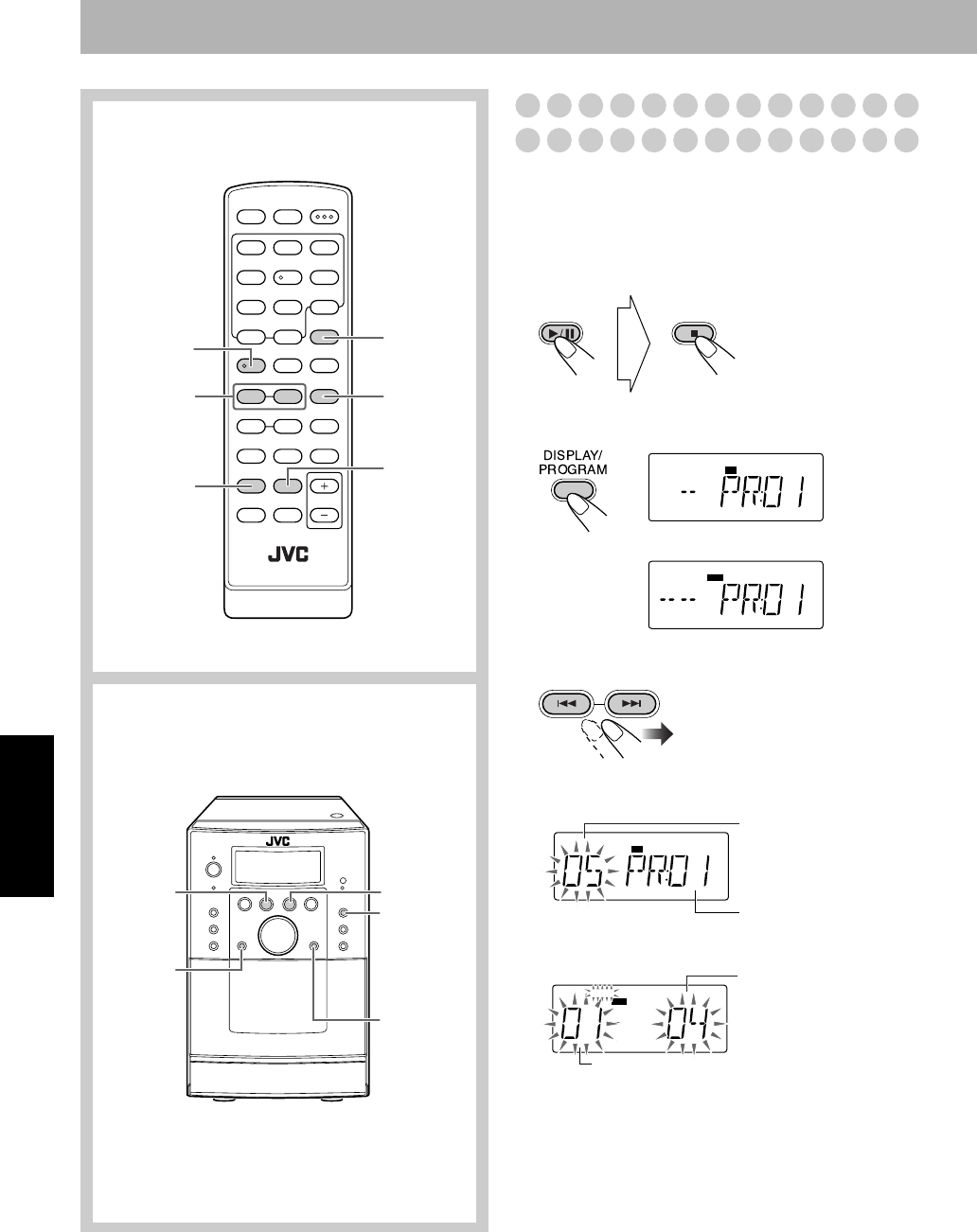 JVC

DISPLAY/ PROGRAM

-- PR:01

--- PR:01

05 PR:01

01 04

JVC