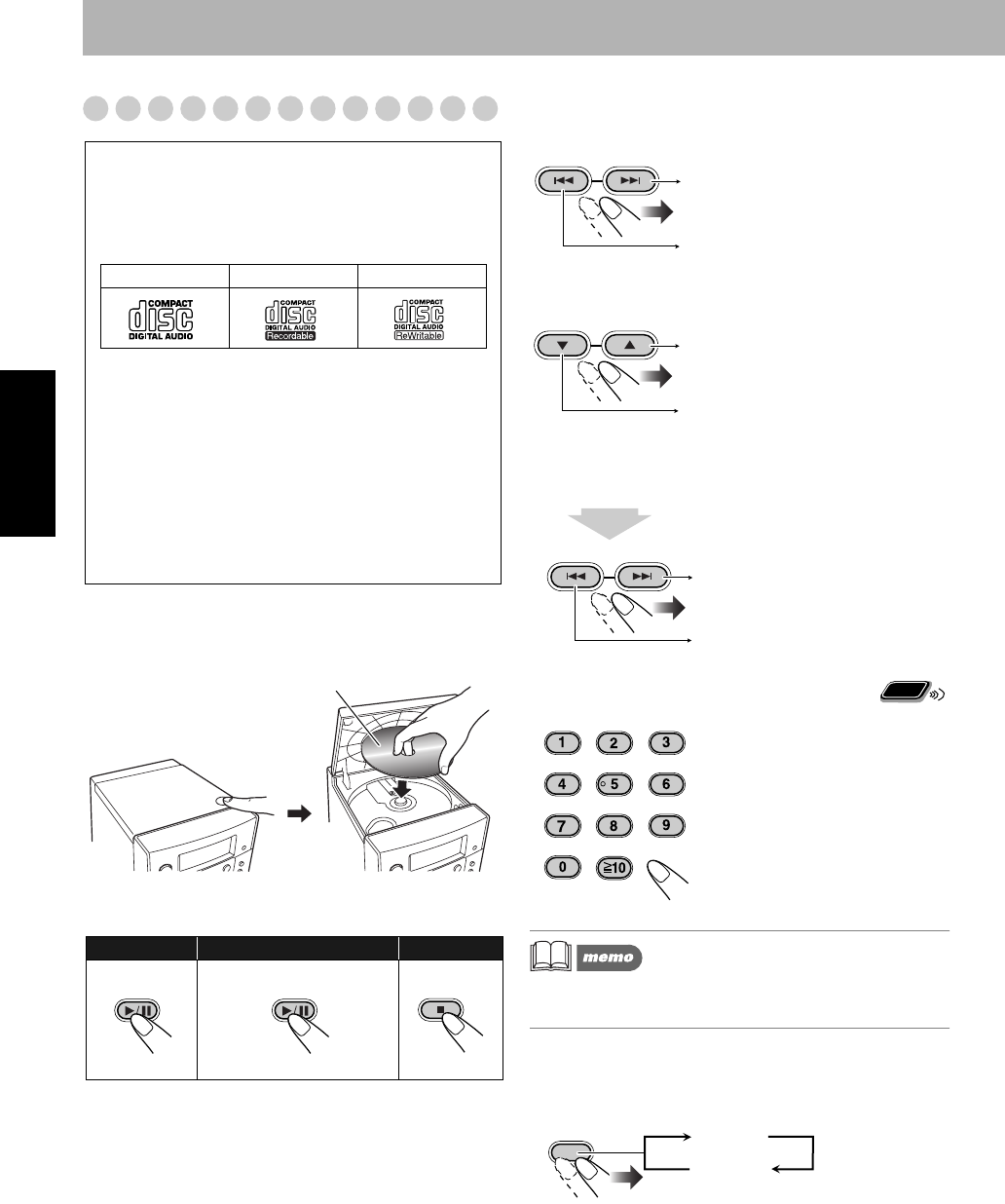 COMPACT
disc
DIGITAL AUDIO

COMPACT
disc
DIGITAL AUDIO
Recordable

COMPACT
disc
DIGITAL AUDIO
ReWritable

1 2 3
4 5 6
7 8 9
0 ≧10

memo