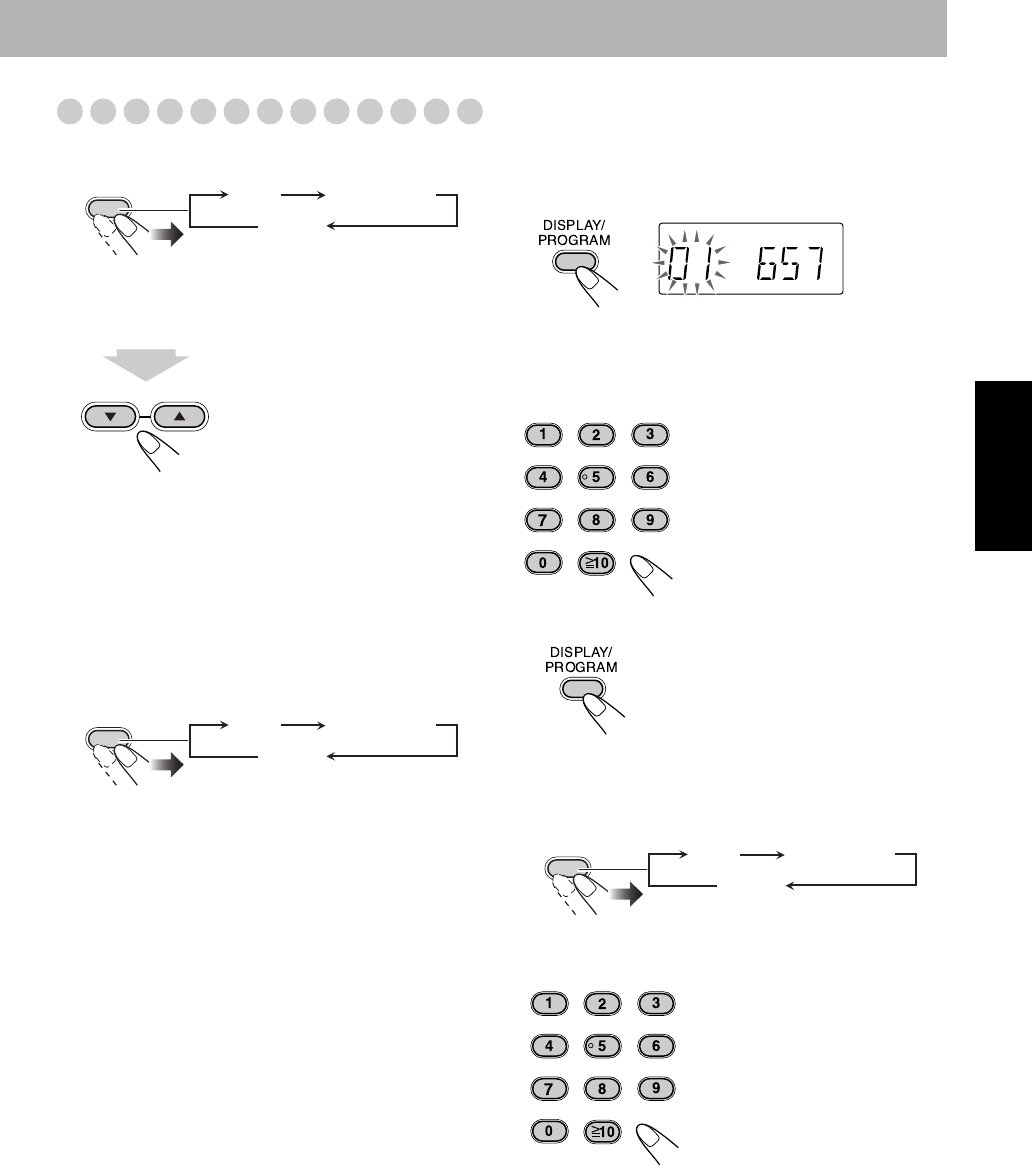 DISPLAY/
PROGRAM

01 657

1 2 3
4 5 6
7 8 9
0 ≧10

DISPLAY/
PROGRAM

1 2 3
4 5 6
7 8 9
0 ≧10