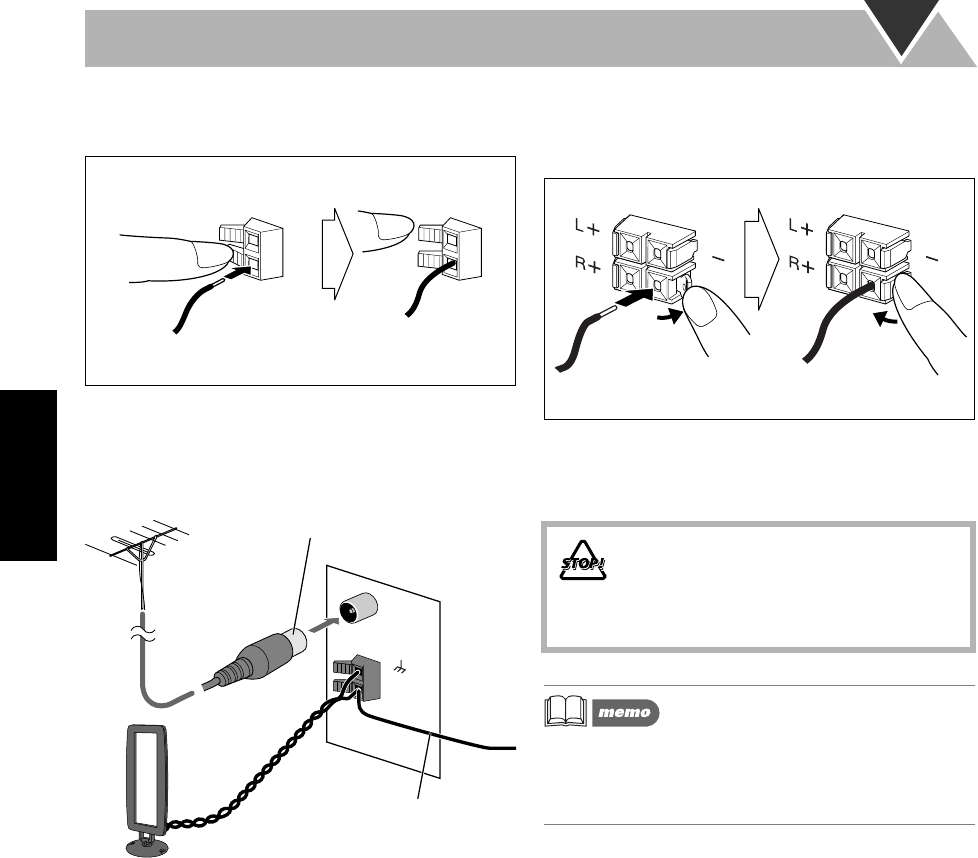 L+
R+
−
L+
R+
−

STOP!

memo