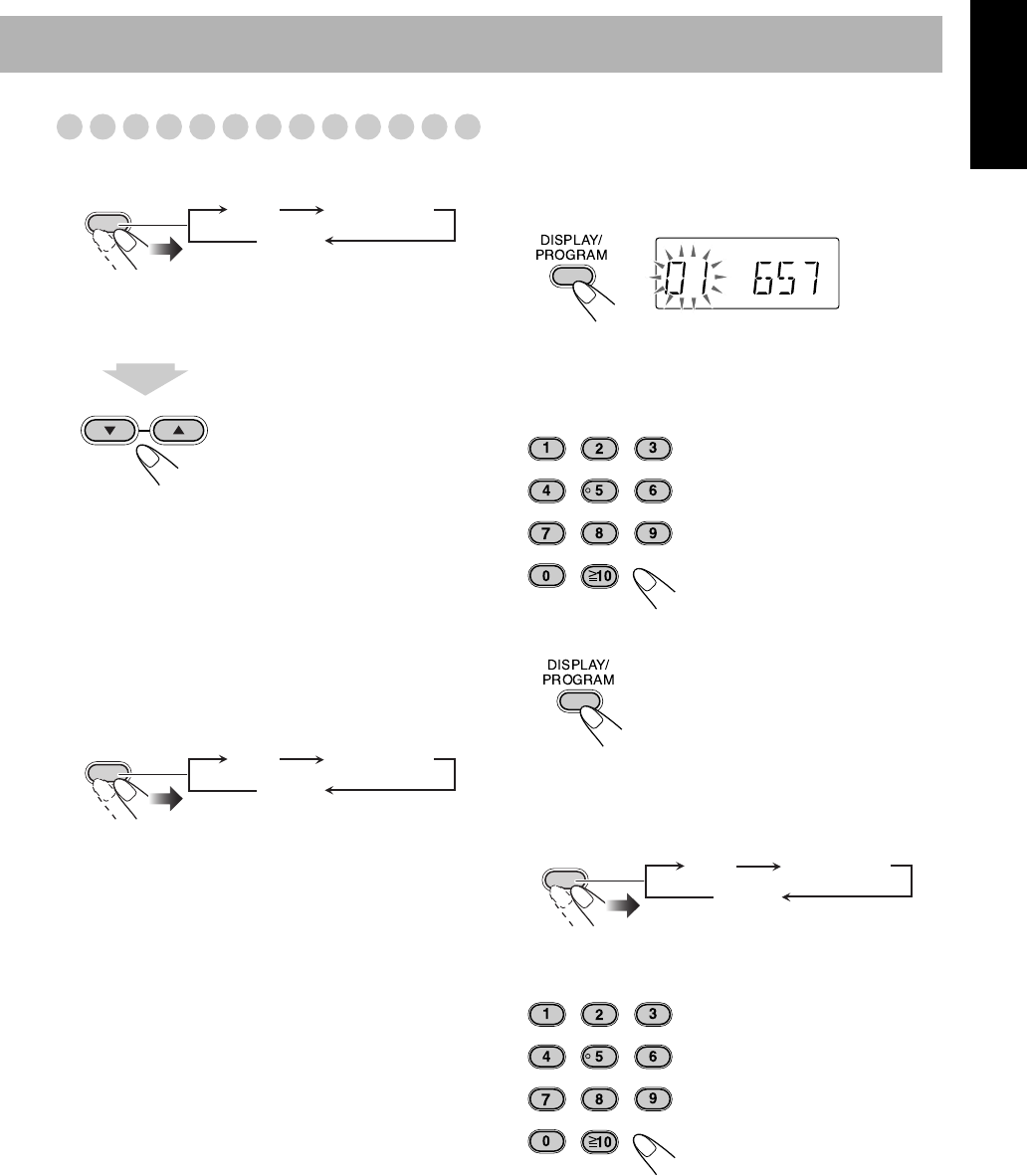 DISPLAY/
PROGRAM

01 657

1 2 3
4 5 6
7 8 9
0 ≧10

DISPLAY/
PROGRAM

1 2 3
4 5 6
7 8 9
0 ≧10