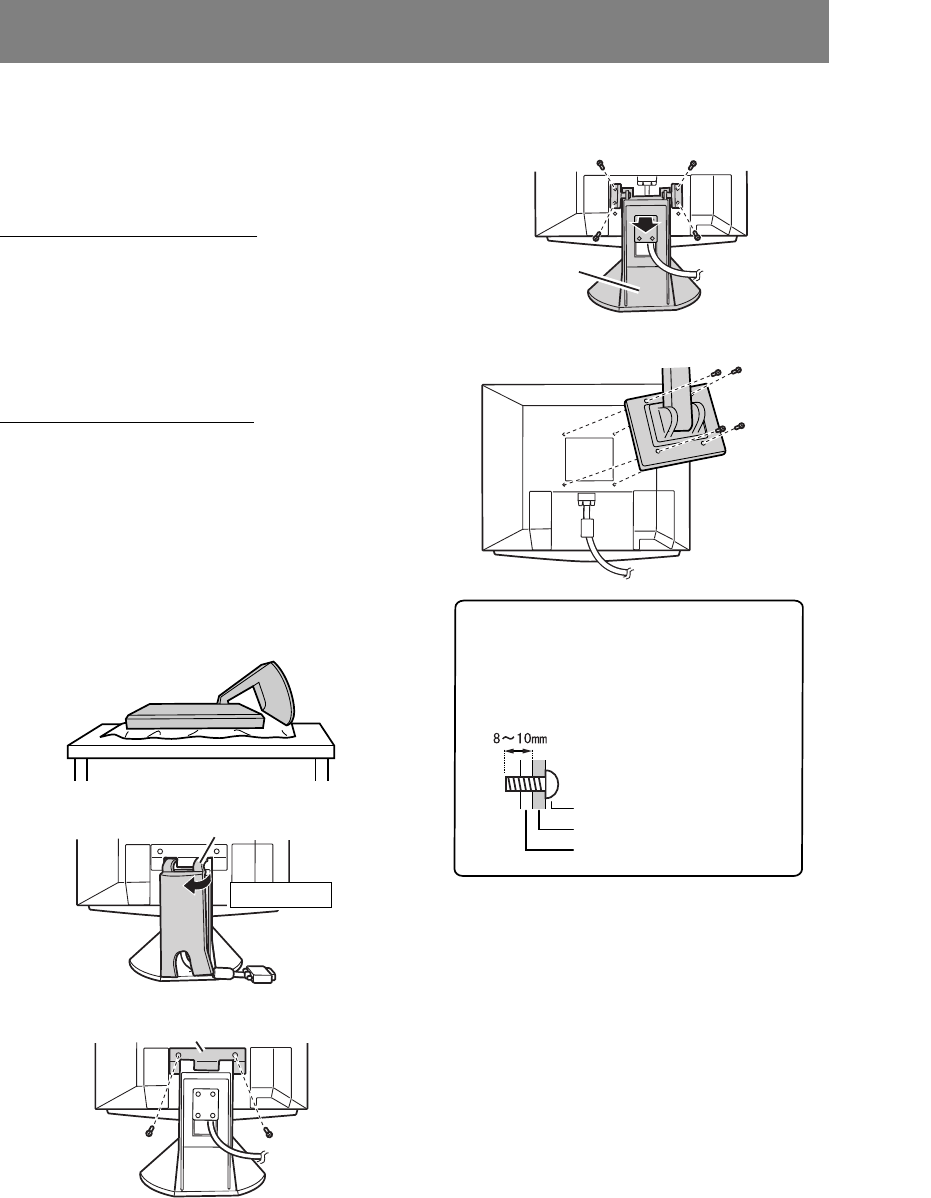 8～10mm