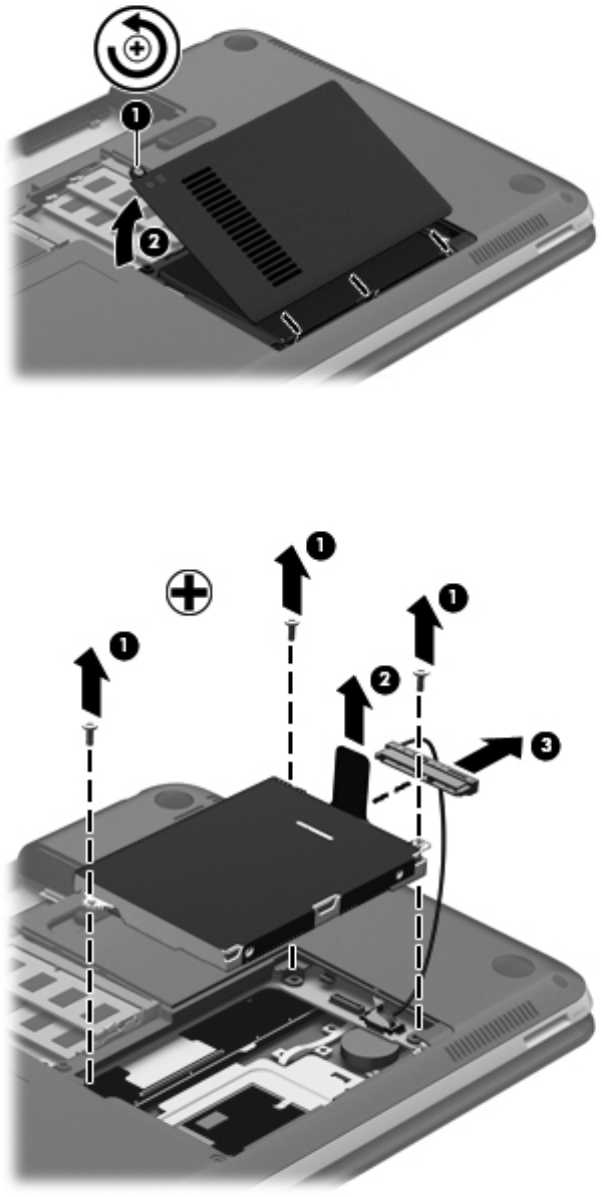 1
2

1
1
1
2
3