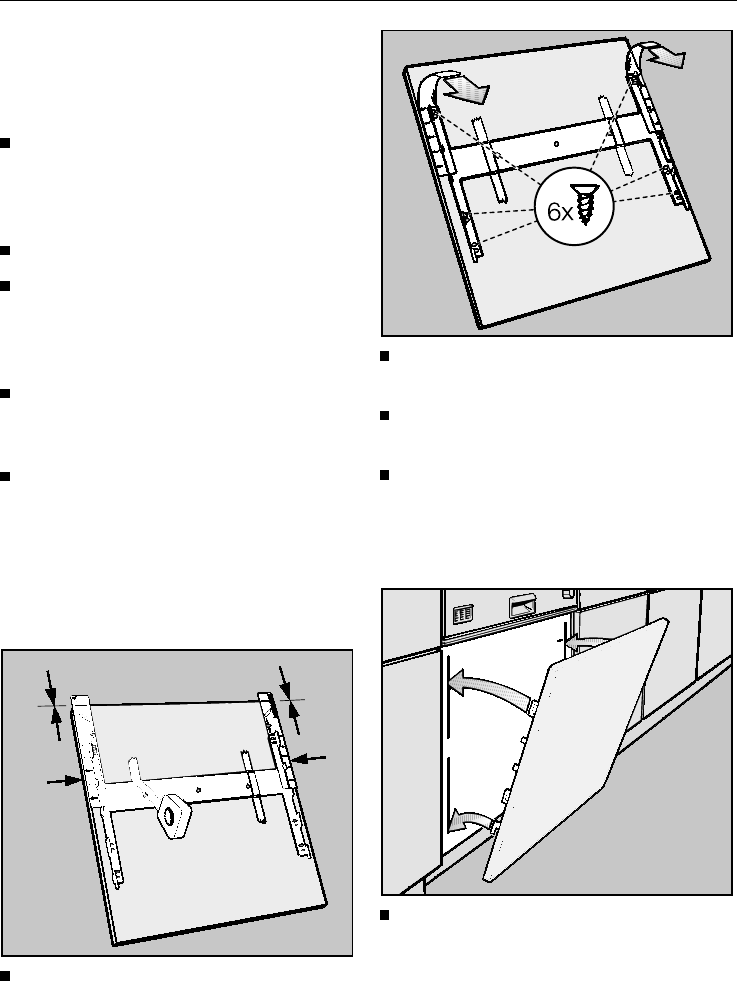 6x