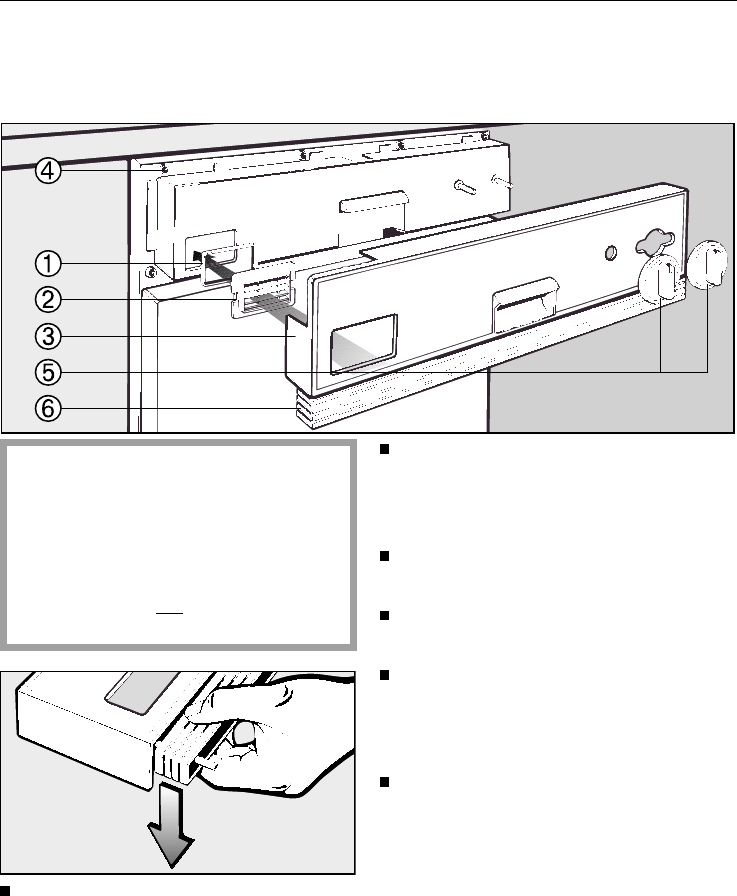 ④
①
②
③
⑤
⑥