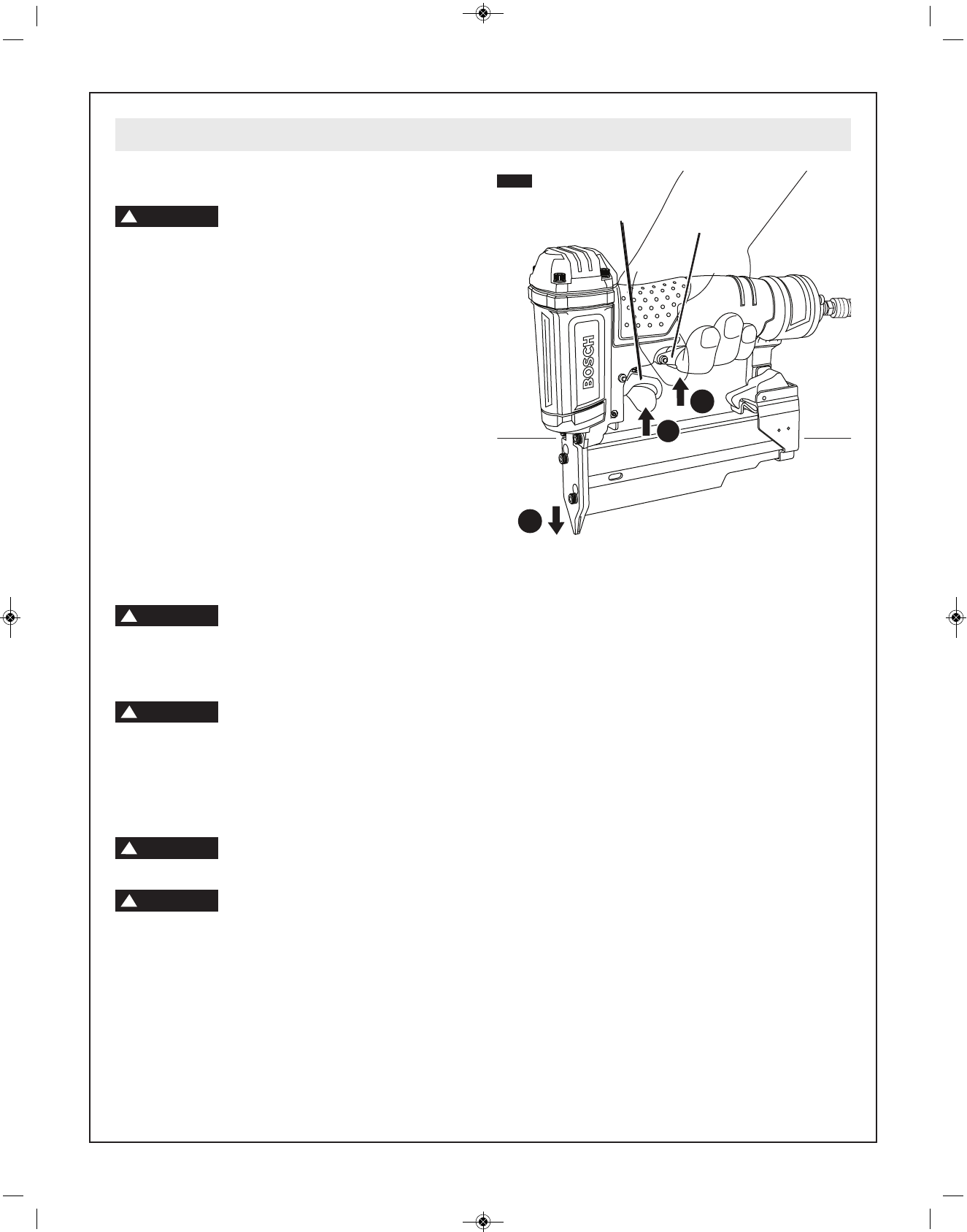 BOSCH