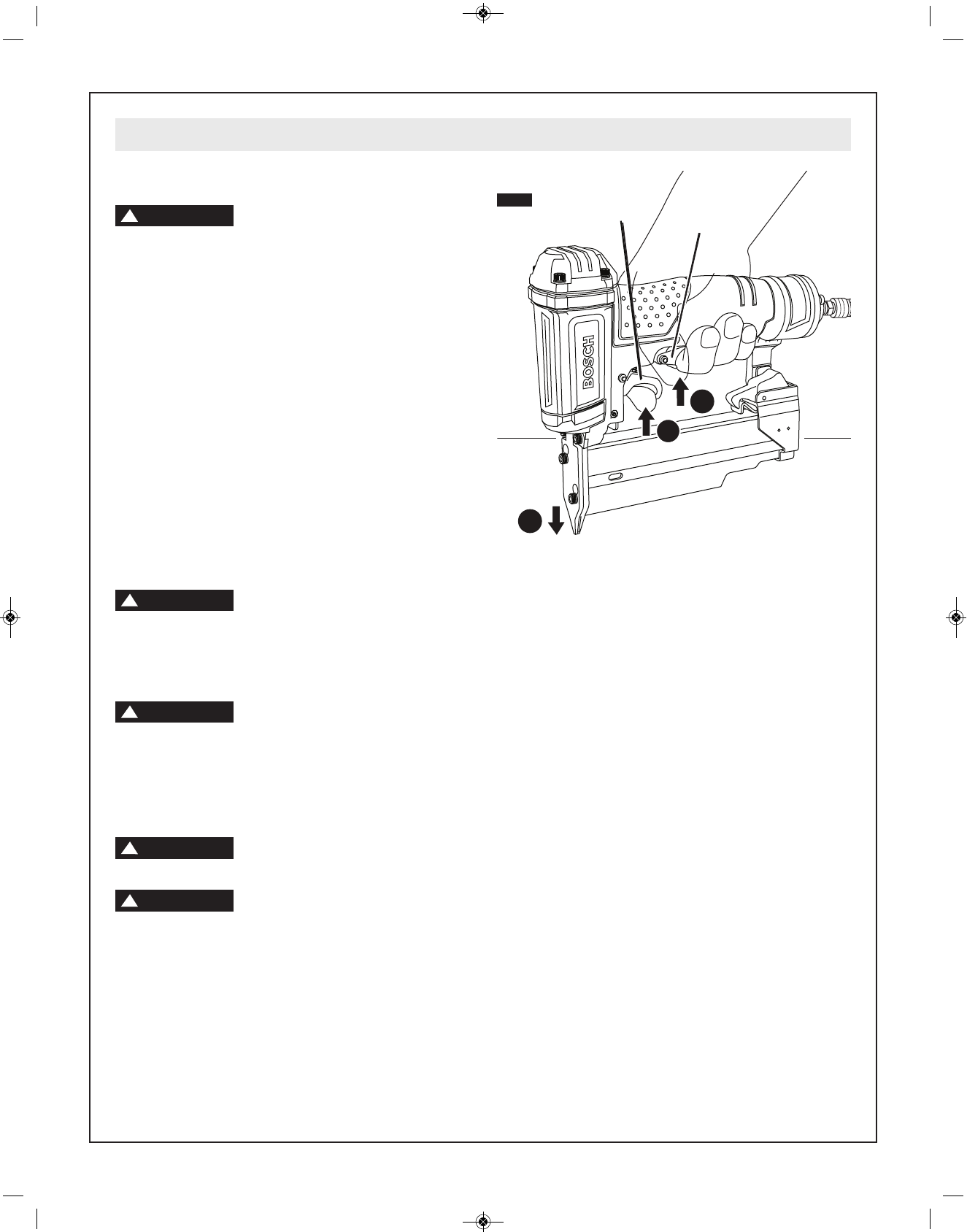 BOSCH