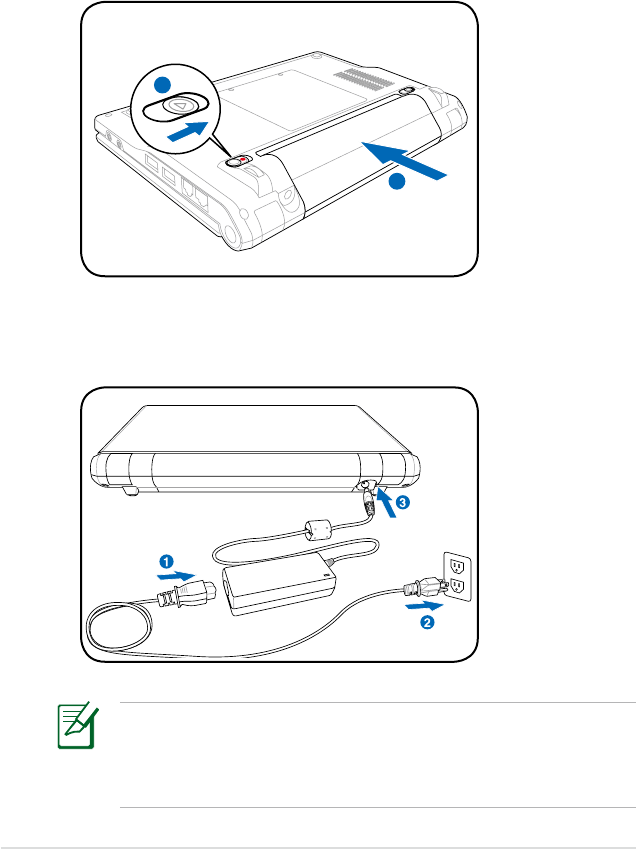 1

2

3