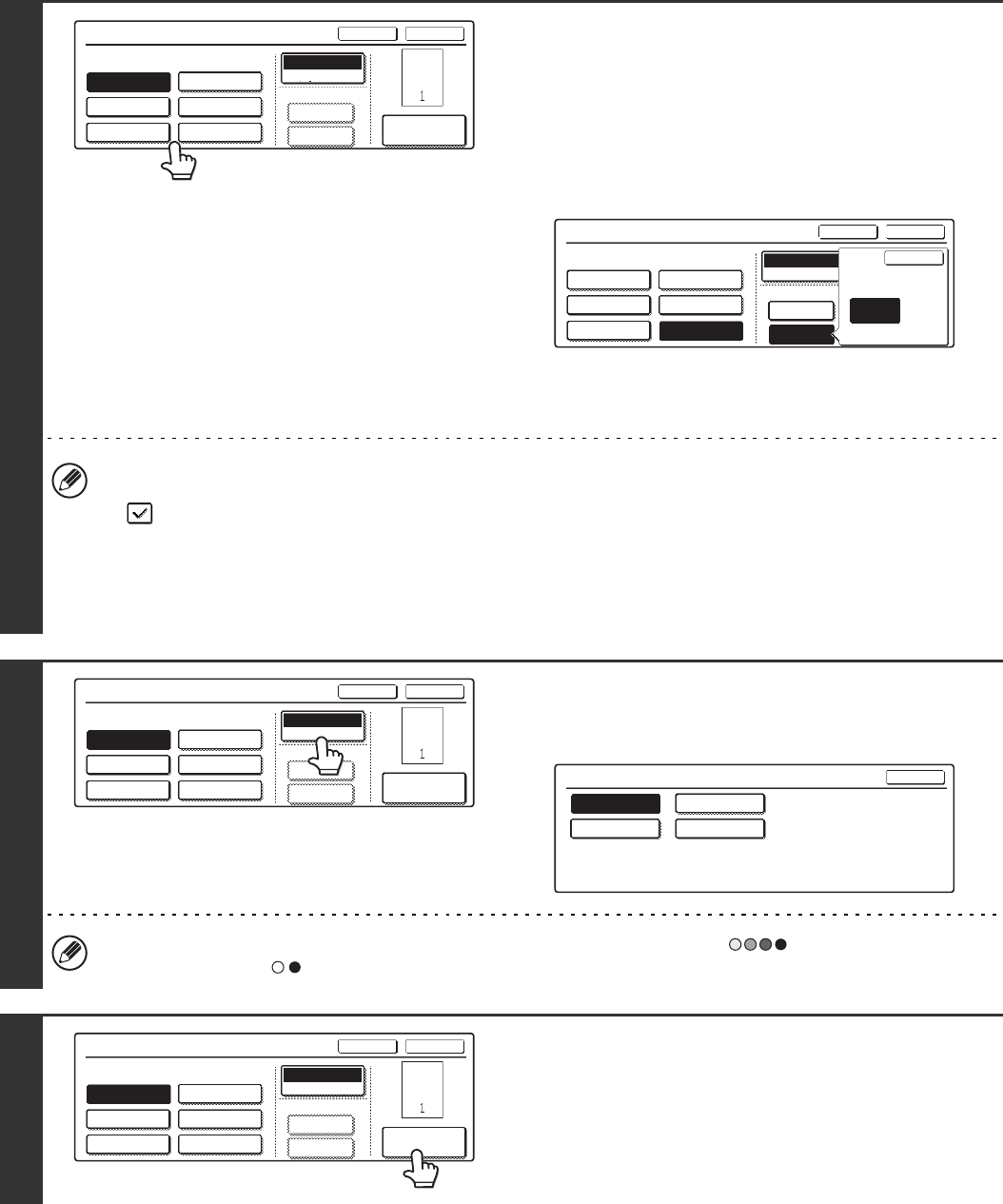 1

1

1