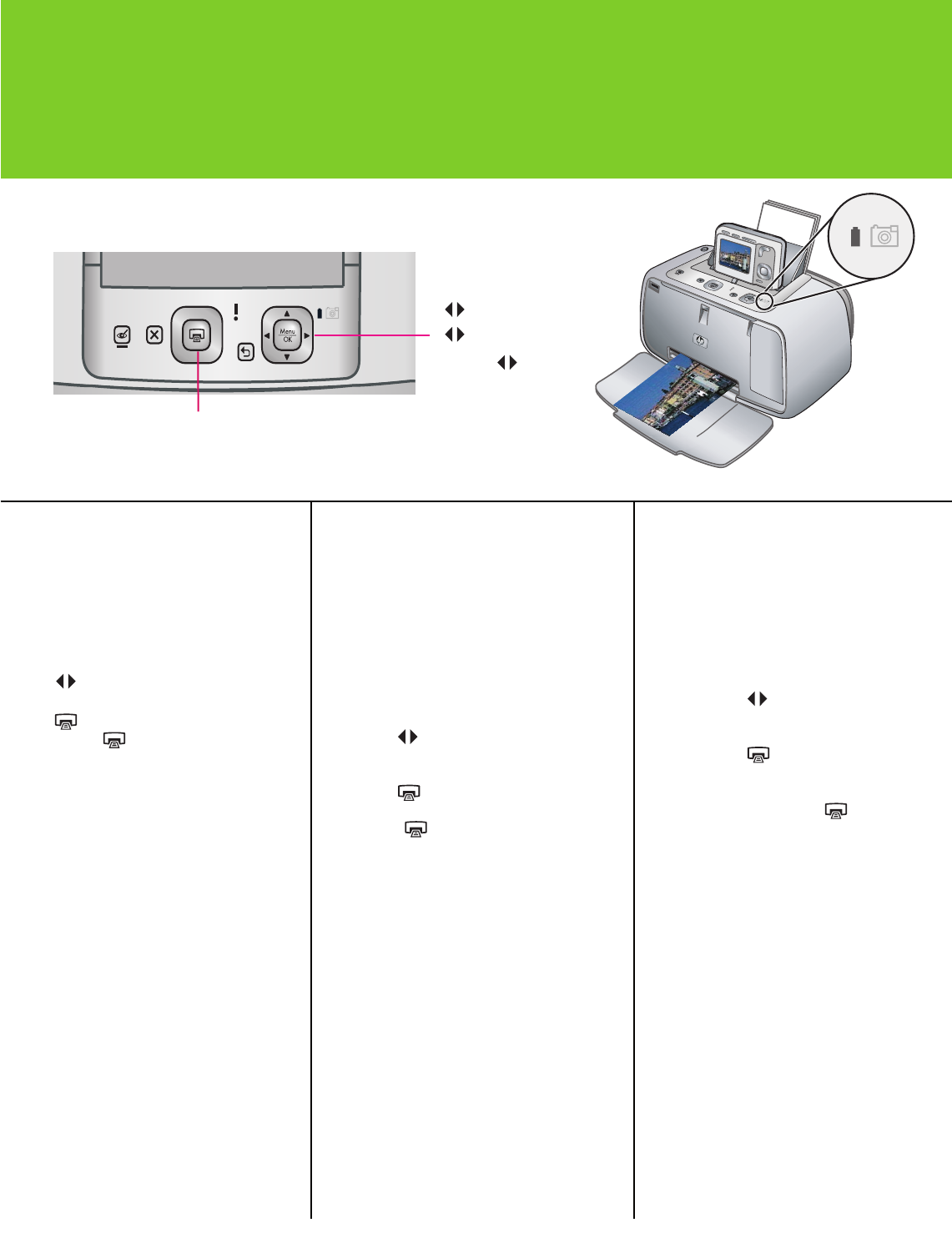 Menu
OK