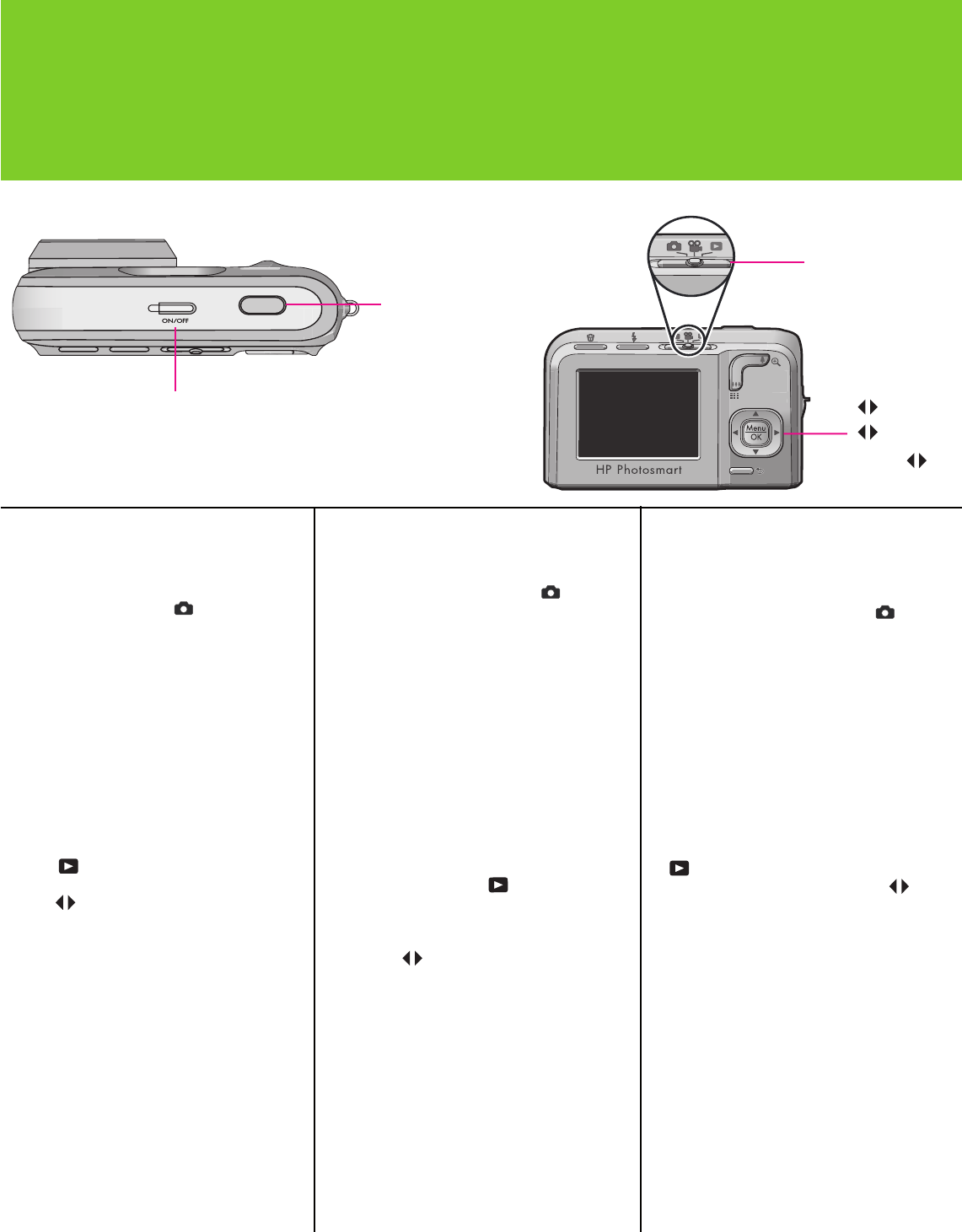 ON/OFF

Menu
OK

HP Photosmart