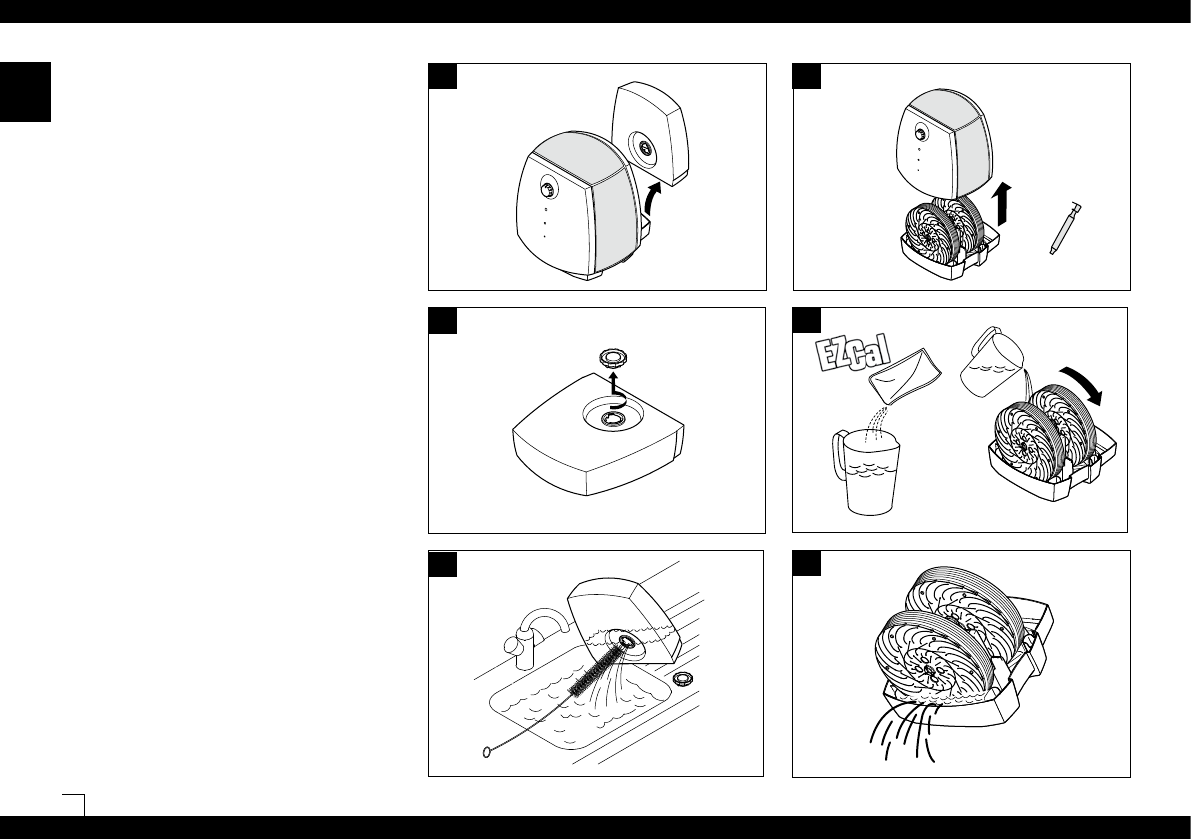 EZCal