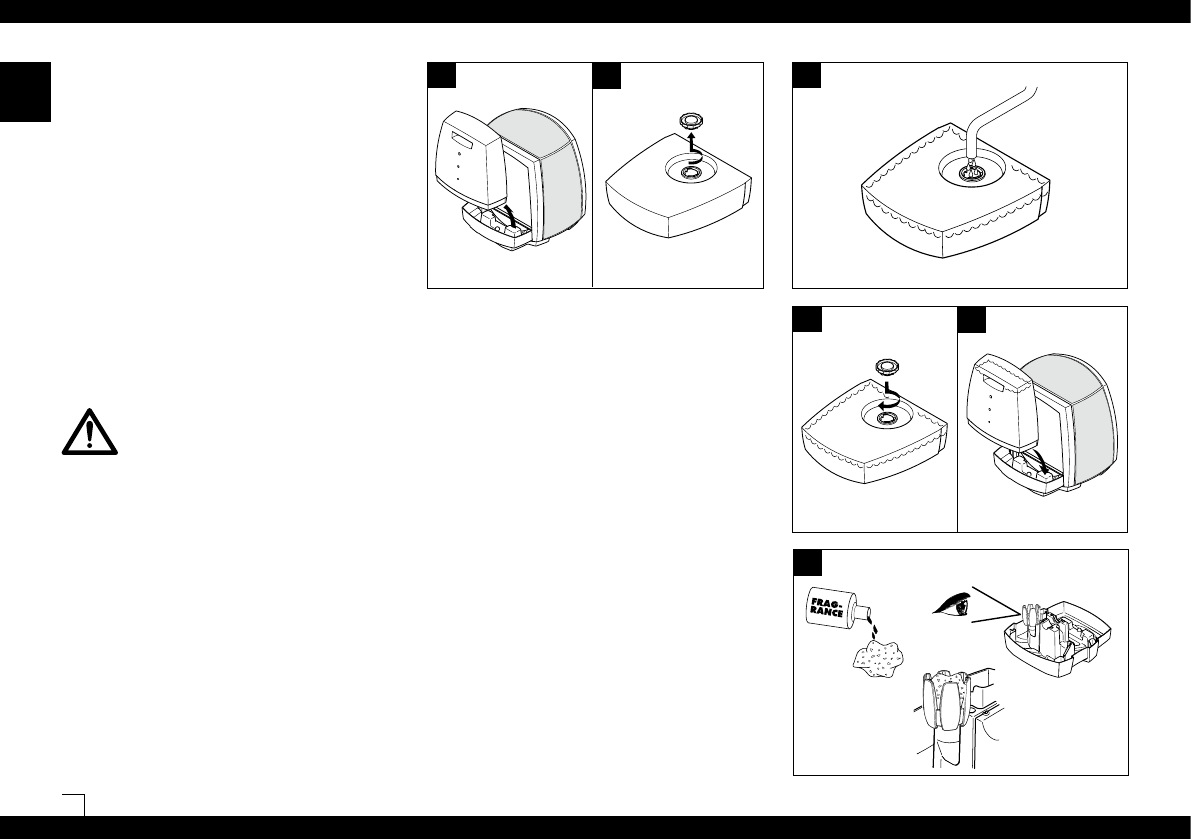 FRAG-RANCE