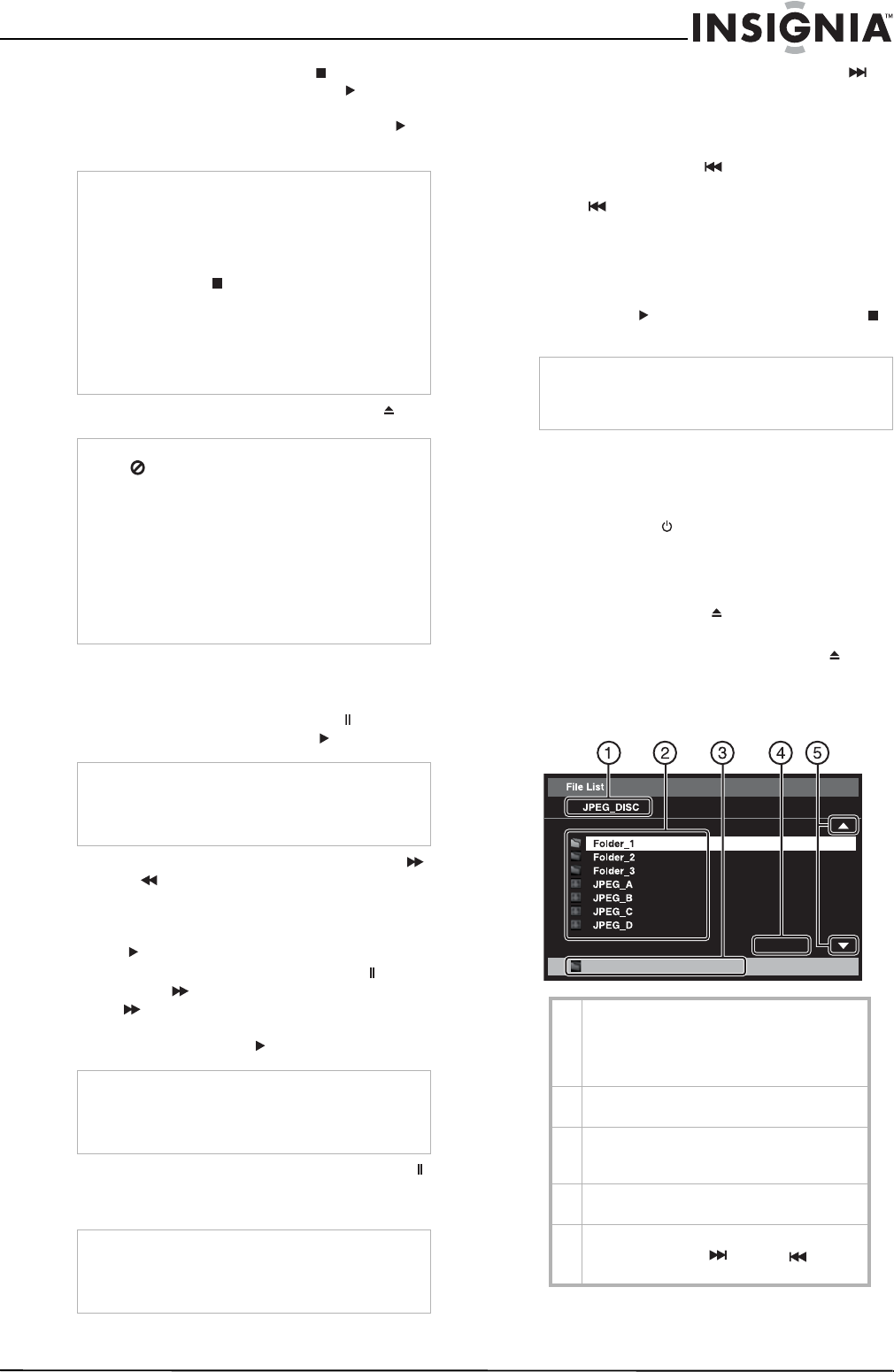 INSIGNIA™

File List

JPEG_DISC

Folder_1
Folder_2
Folder_3
JPEG_A
JPEG_B
JPEG_C
JPEG_D

1 2 3 4 5