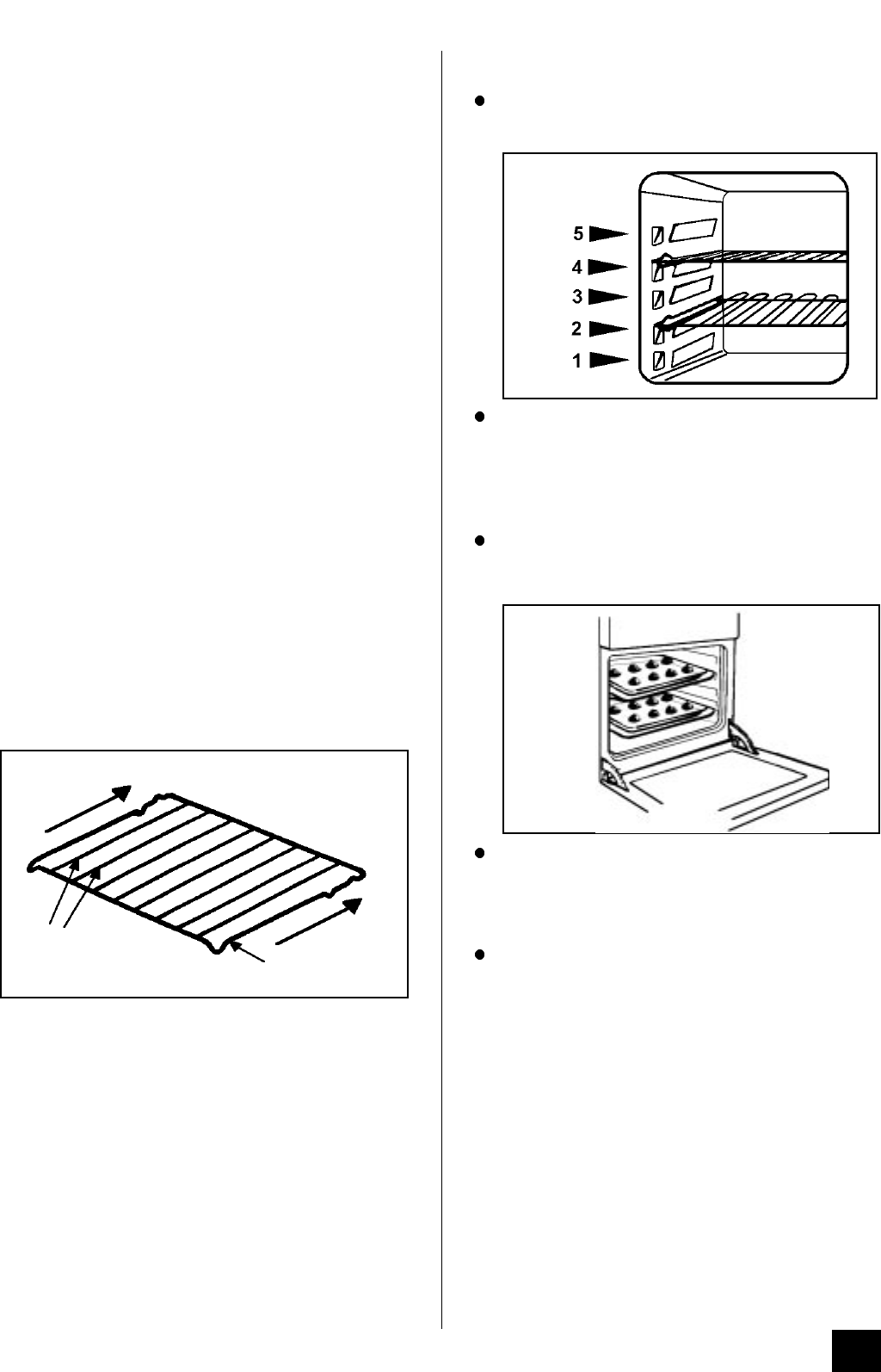 5
4
3
2
1