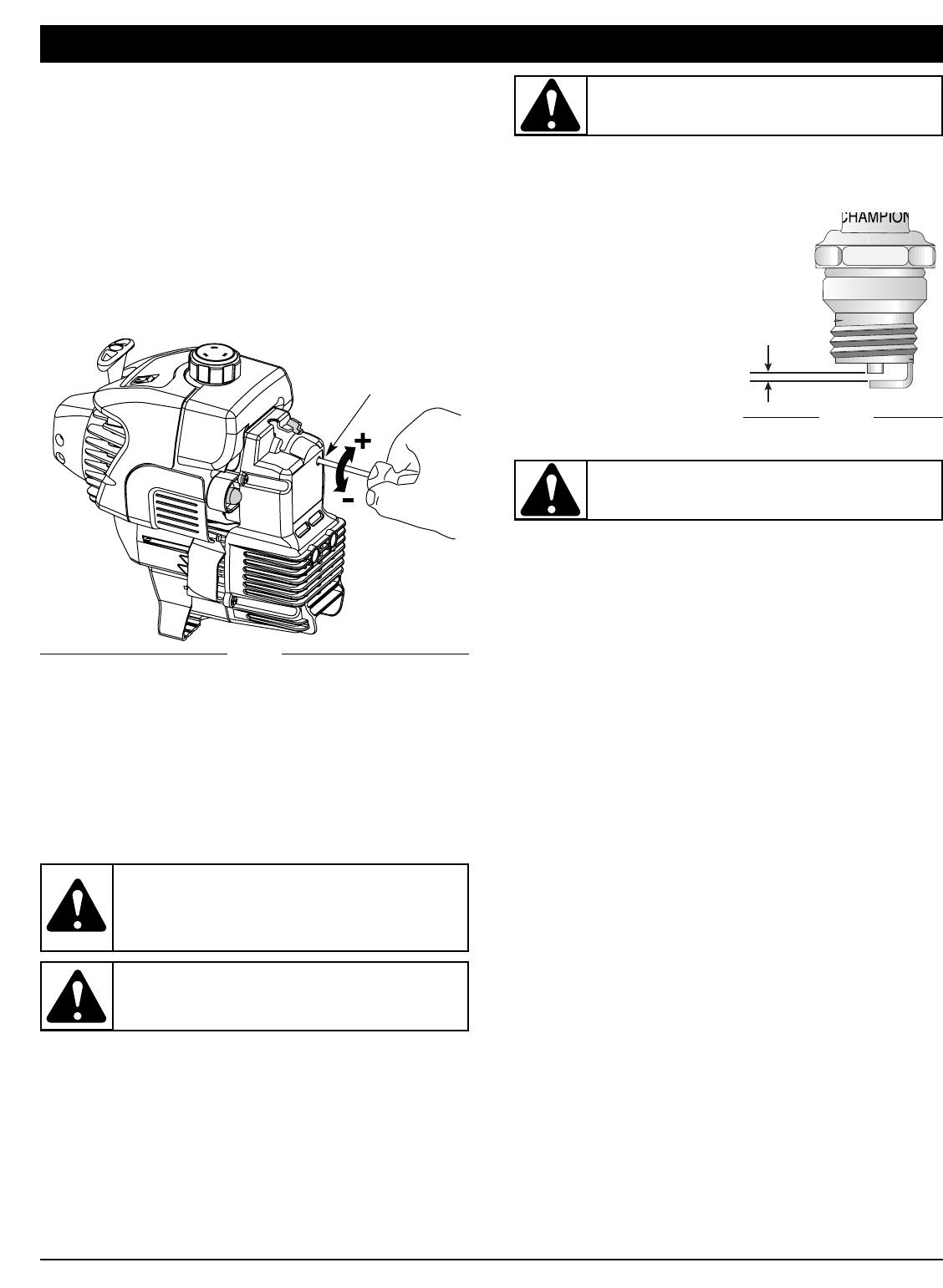 CHAMPION

+

-