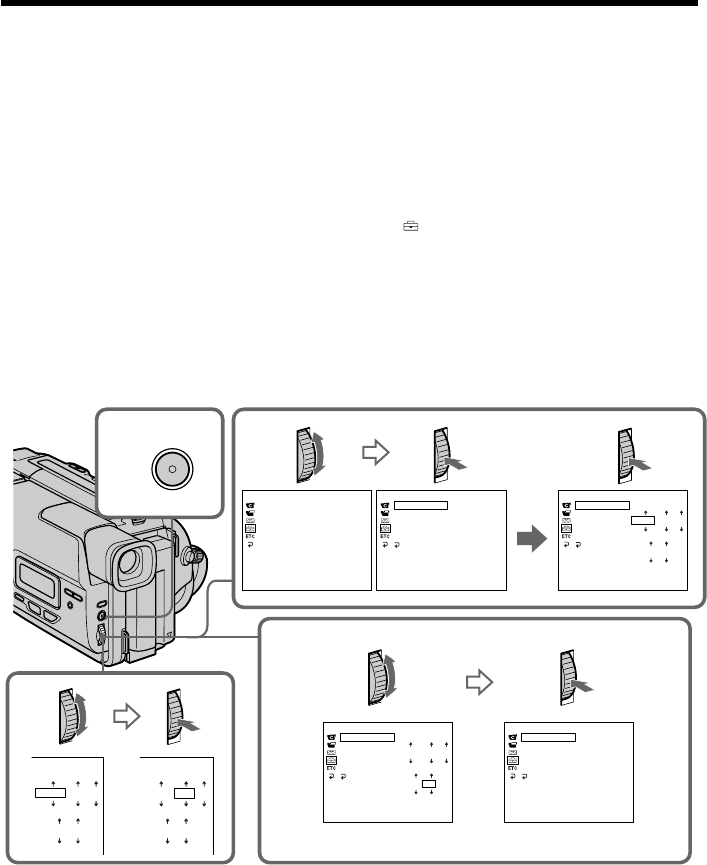 ETC

ETC

ETC

ETC

ETC