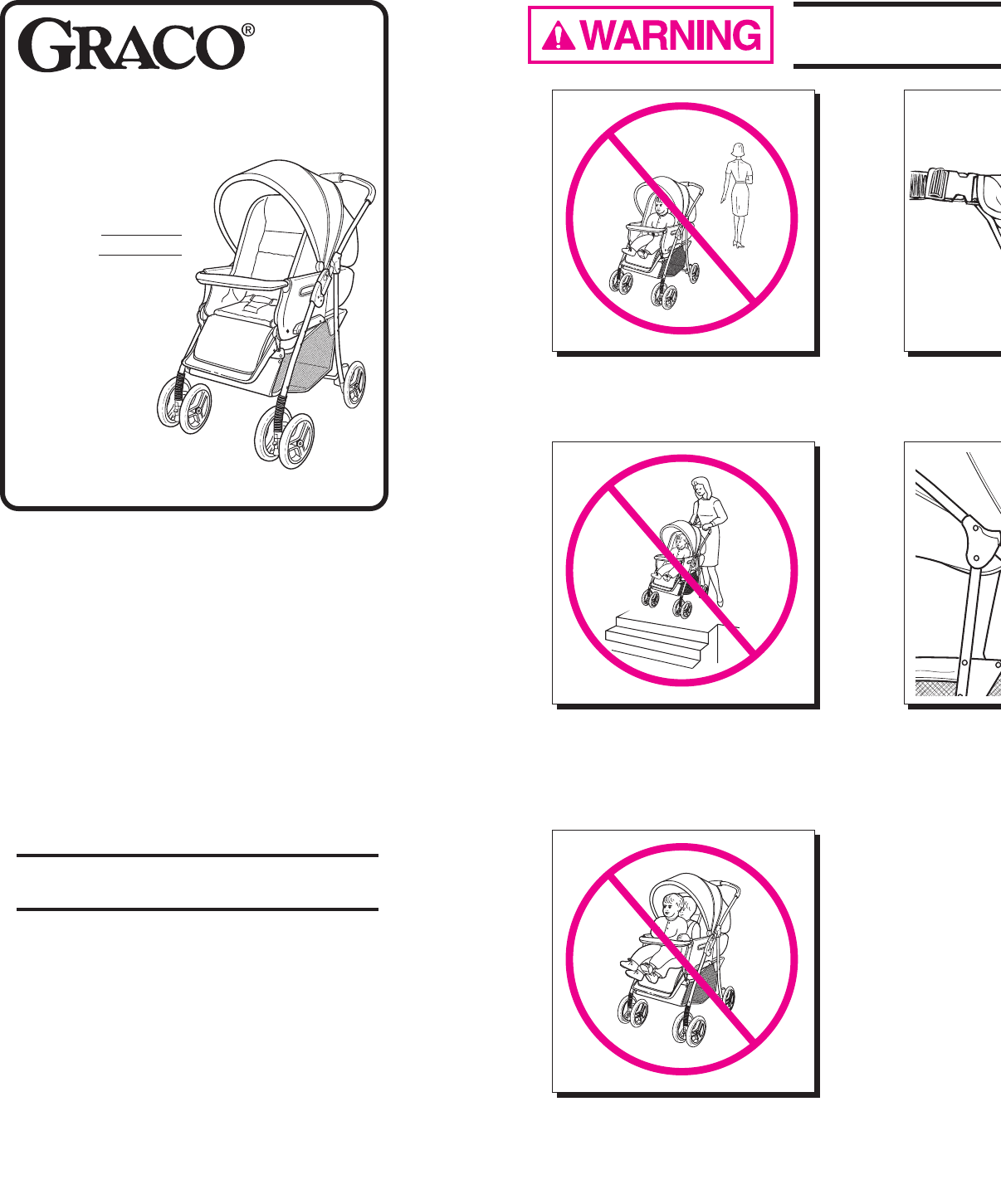 GRACO®

WARNING