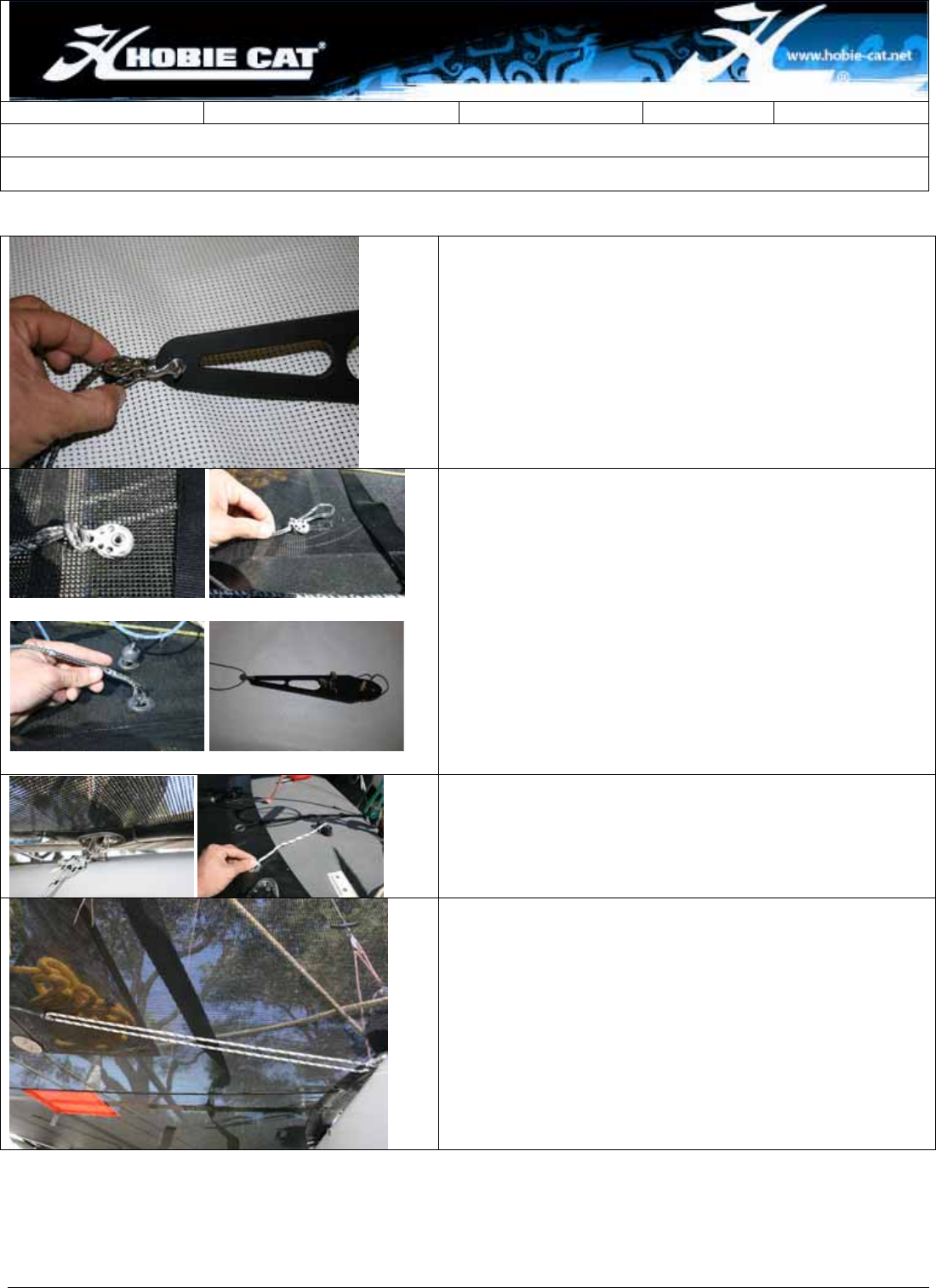 HOBIE CAT®

www.hobie-cat.net