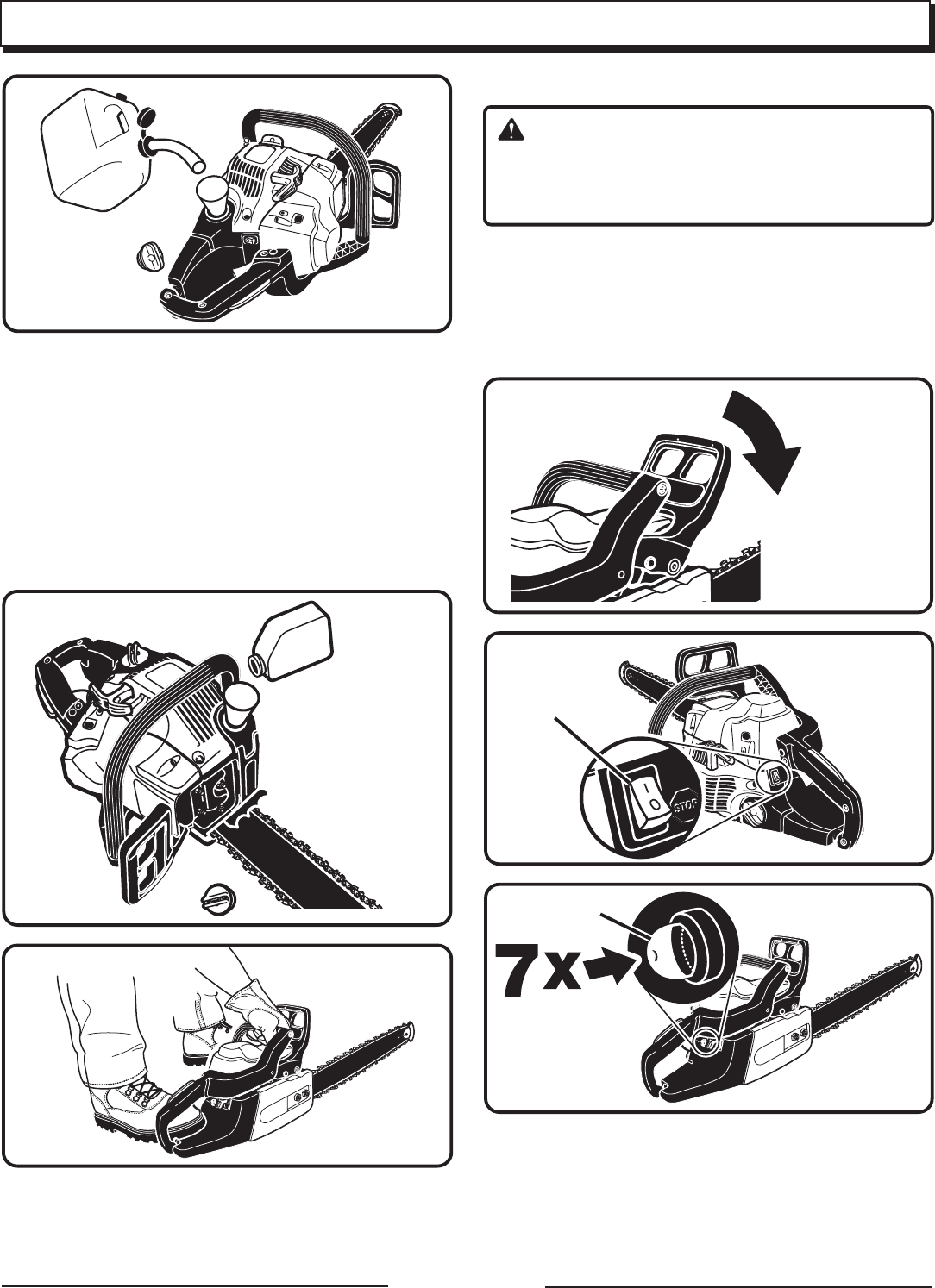 I
O
STOP

7x