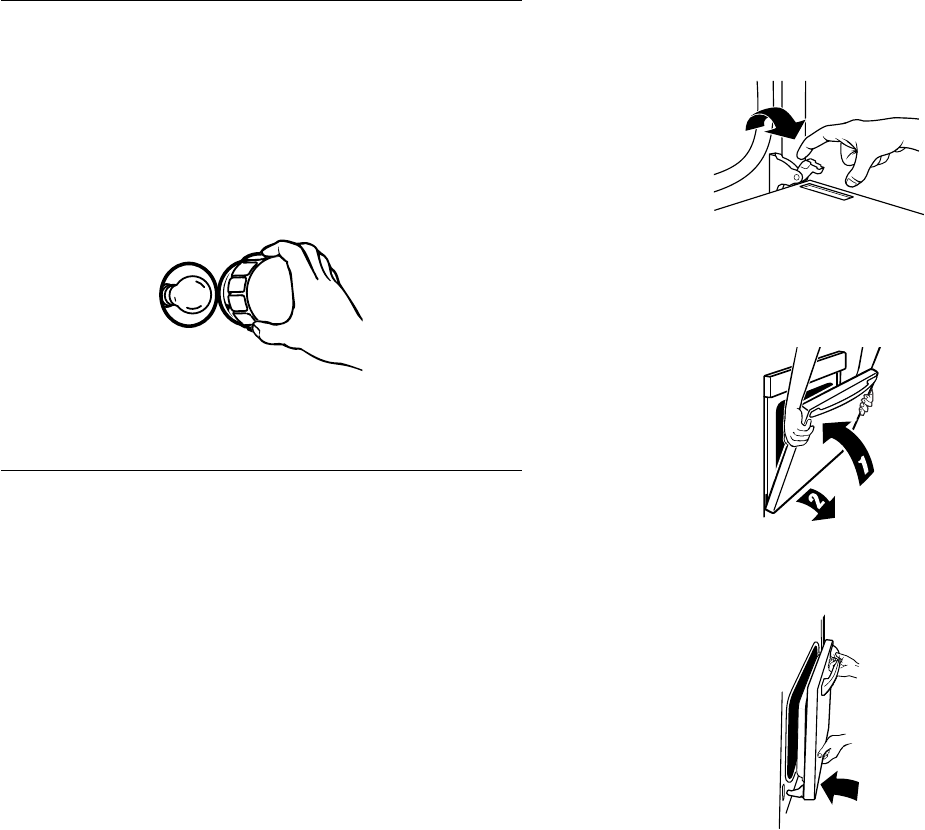 1

2