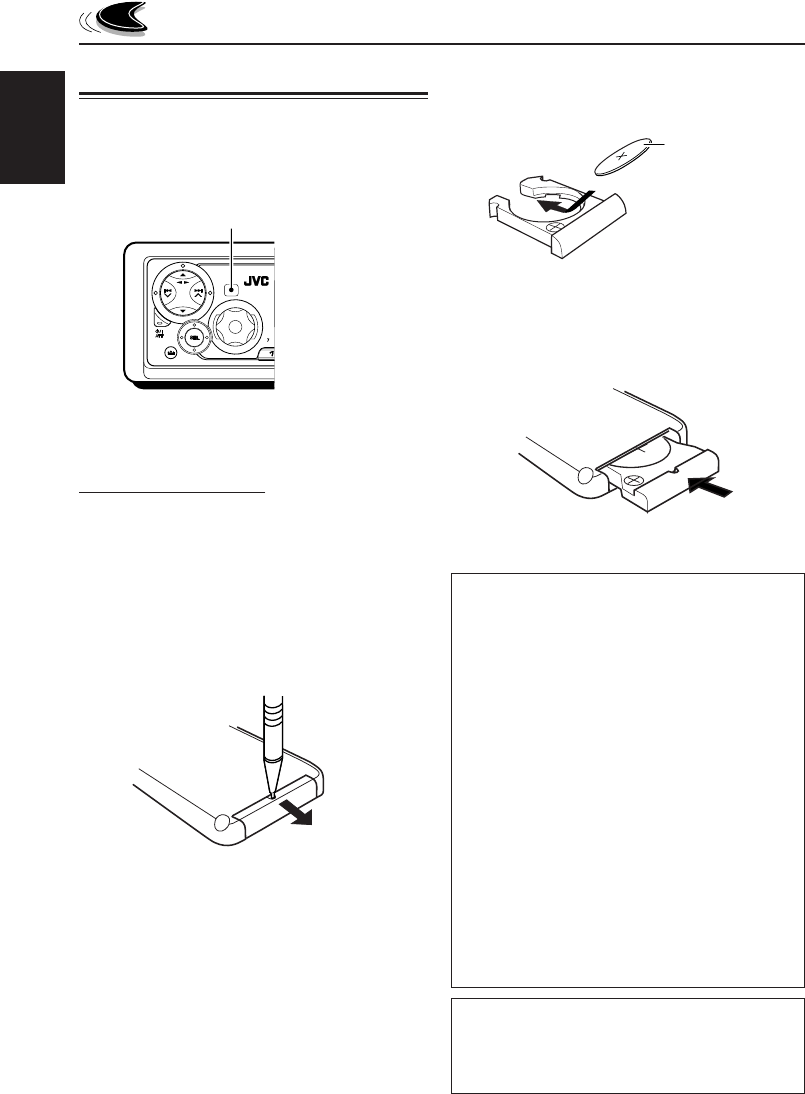 JVC