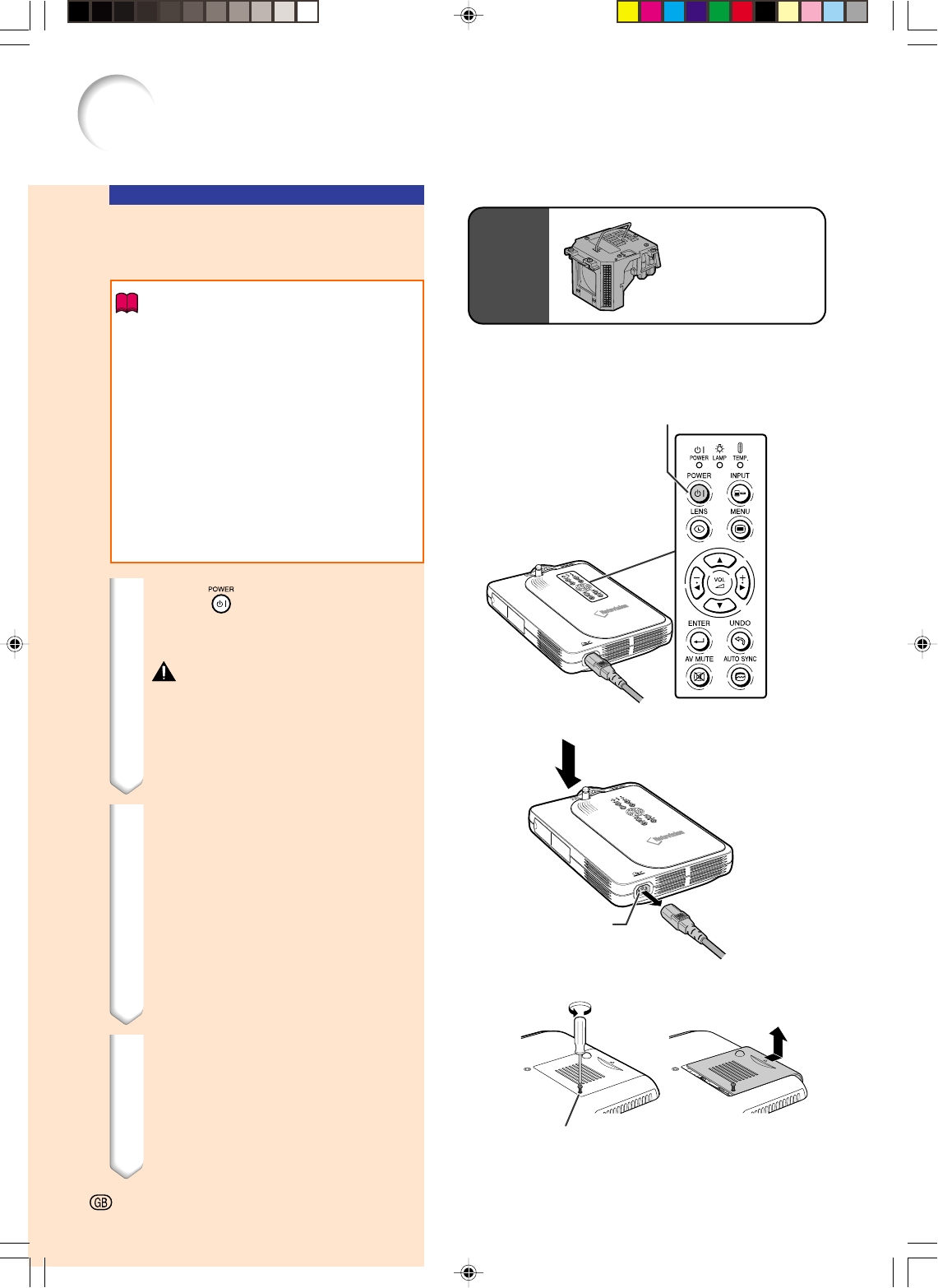 POWER

POWER LAMP TEMP.

POWER INPUT

LENS MENU

VOL

ENTER UNDO

AV MUTE AUTO SYNC

GB