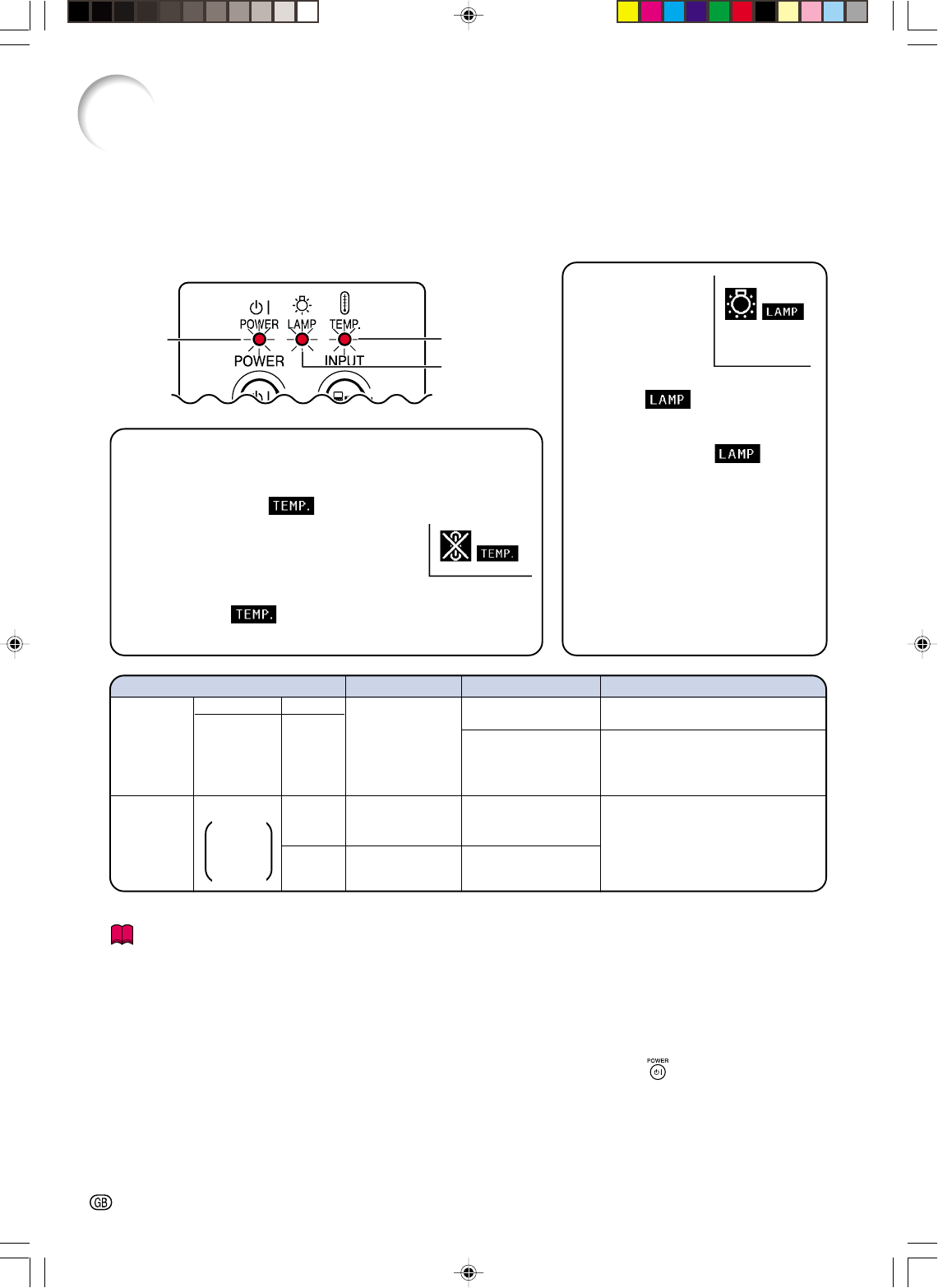 POWER

LAMP

TEMP.

POWER

INPUT

LAMP

LAMP

LAMP

TEMP.

TEMP.

TEMP.

POWER

GB