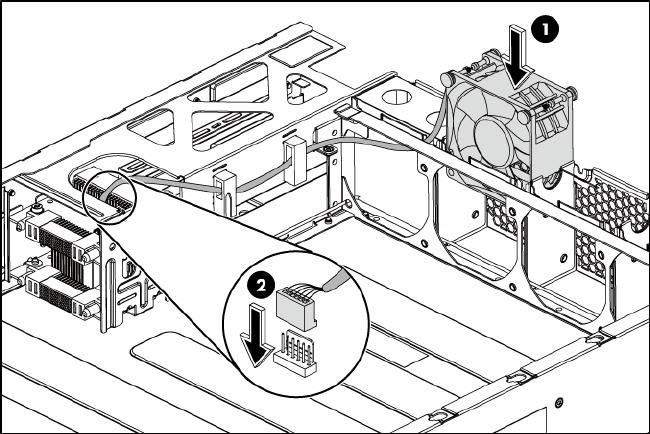 1

2