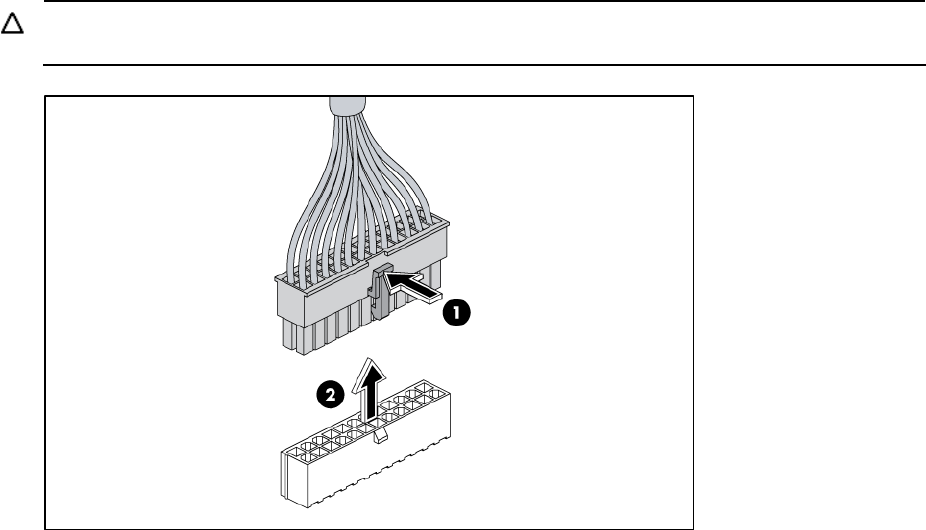 1

2