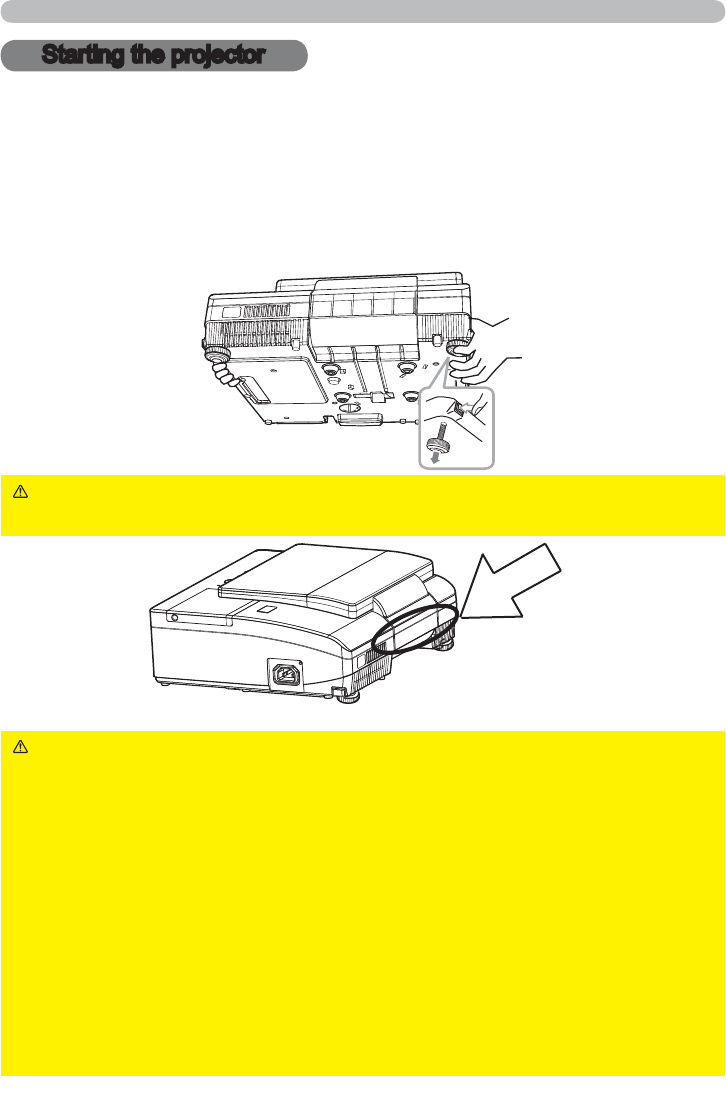 Starting the projector