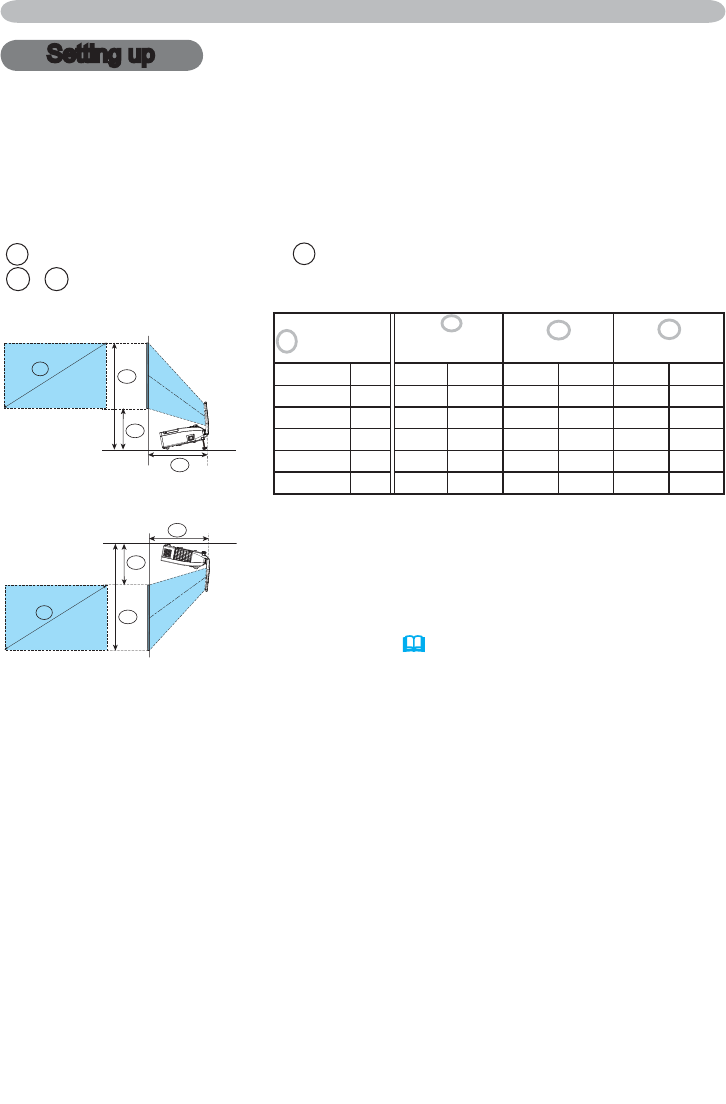 Setting up