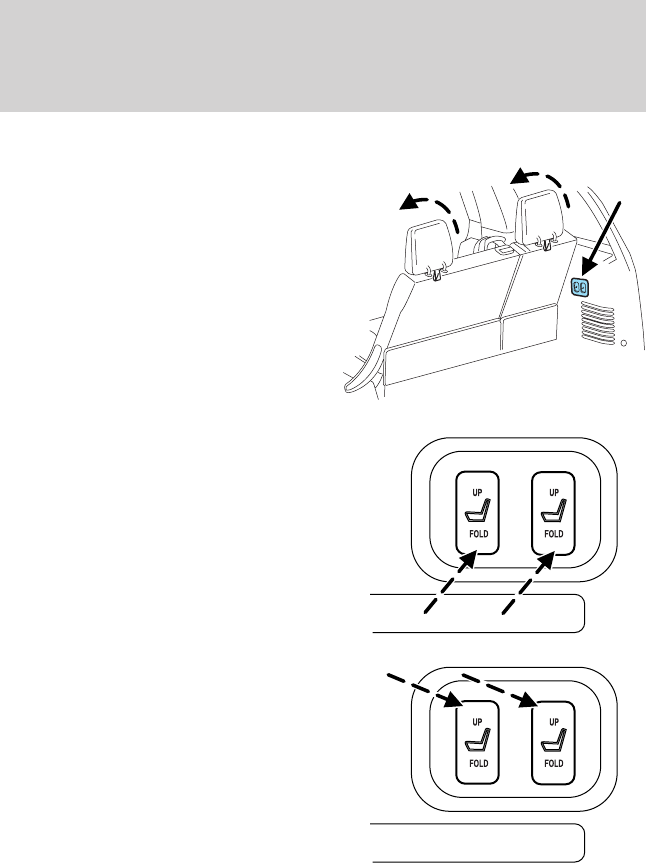 UP
FOLD

UP
FOLD

UP
FOLD

UP
FOLD