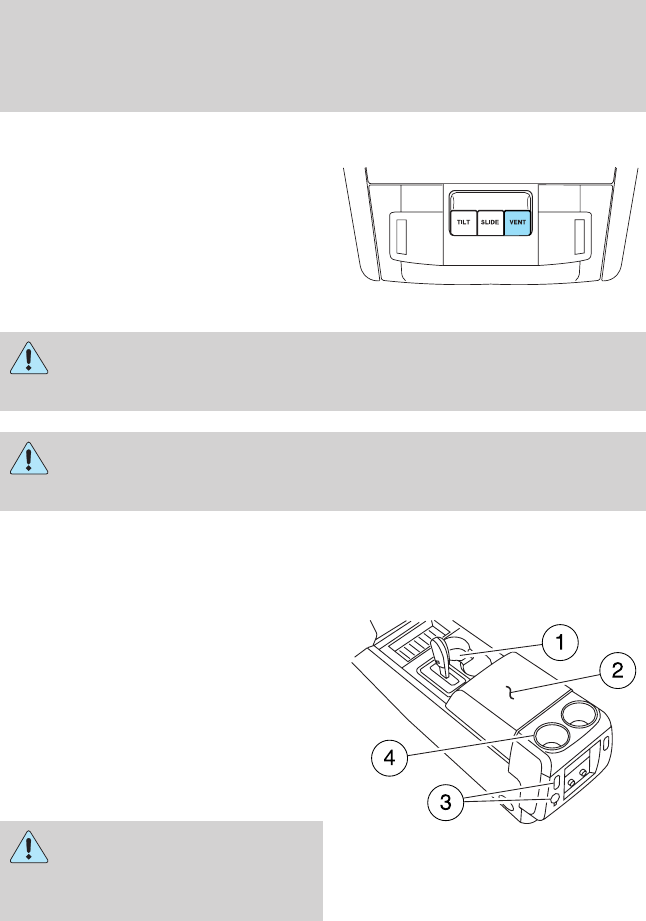 TILT SLIDE VENT

1

2

4

3