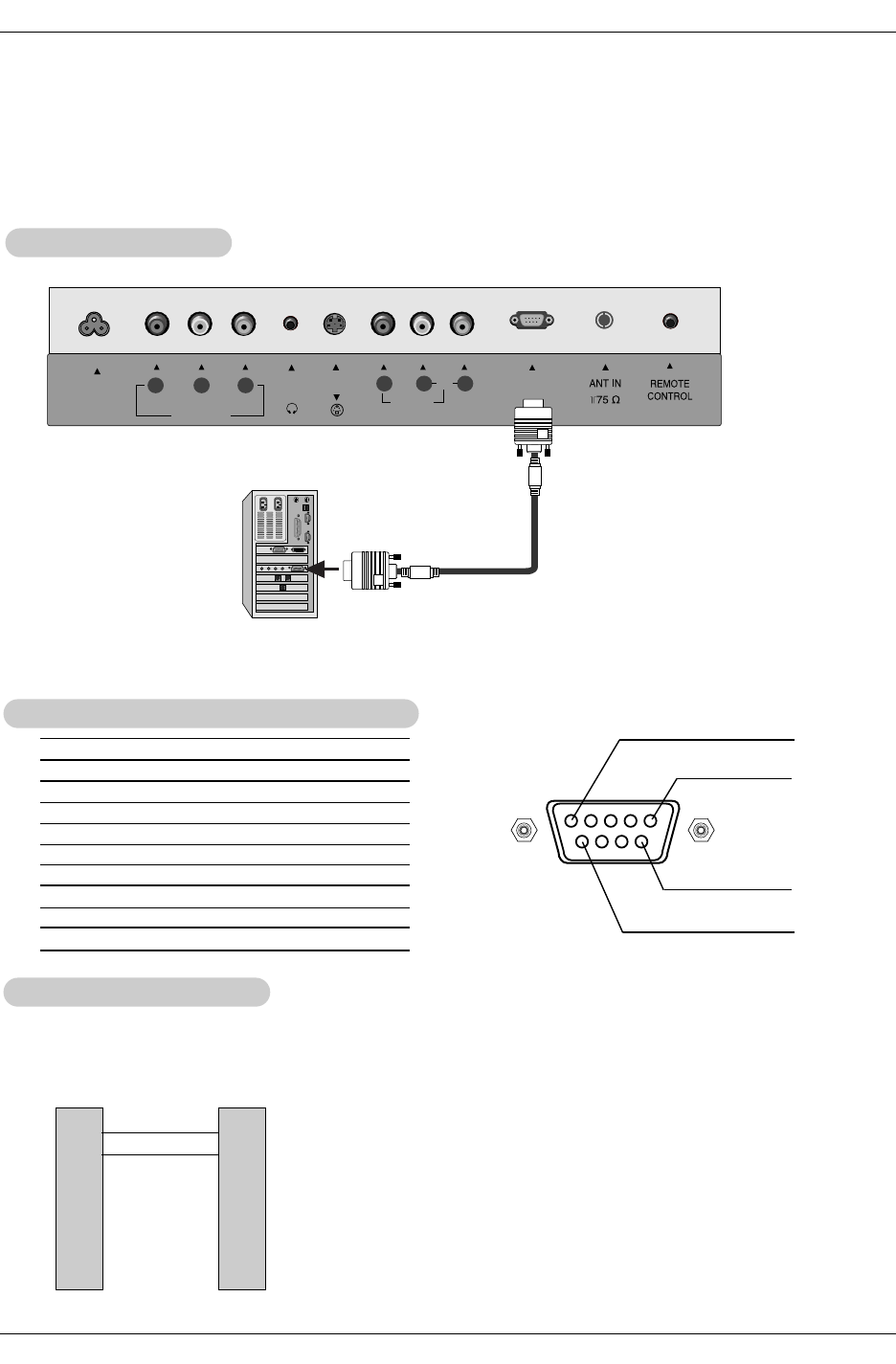 ANT IN
75 Ω

REMOTE
CONTROL