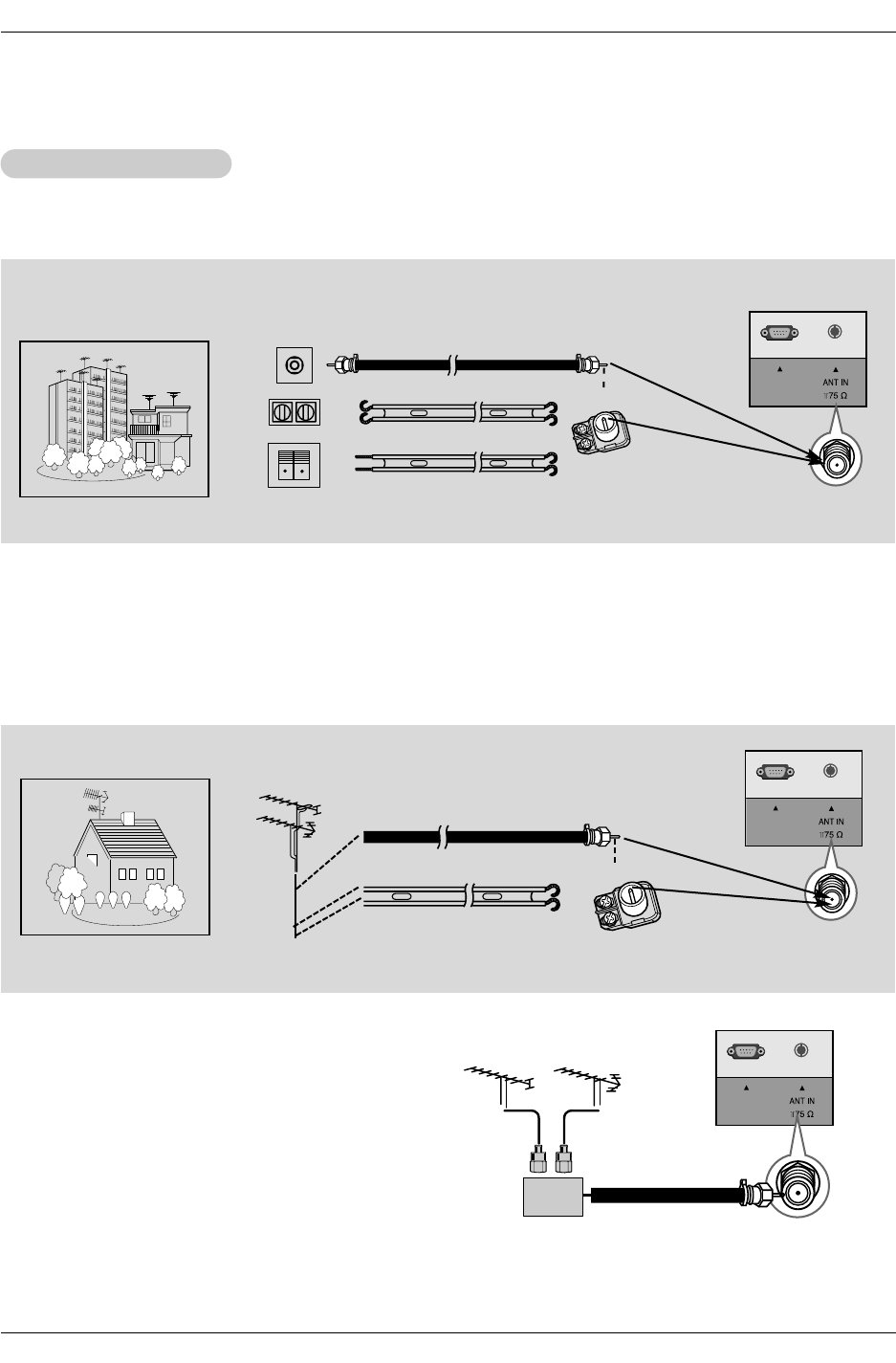 ANT IN
75 Ω

ANT IN
75 Ω

ANT IN
75 Ω