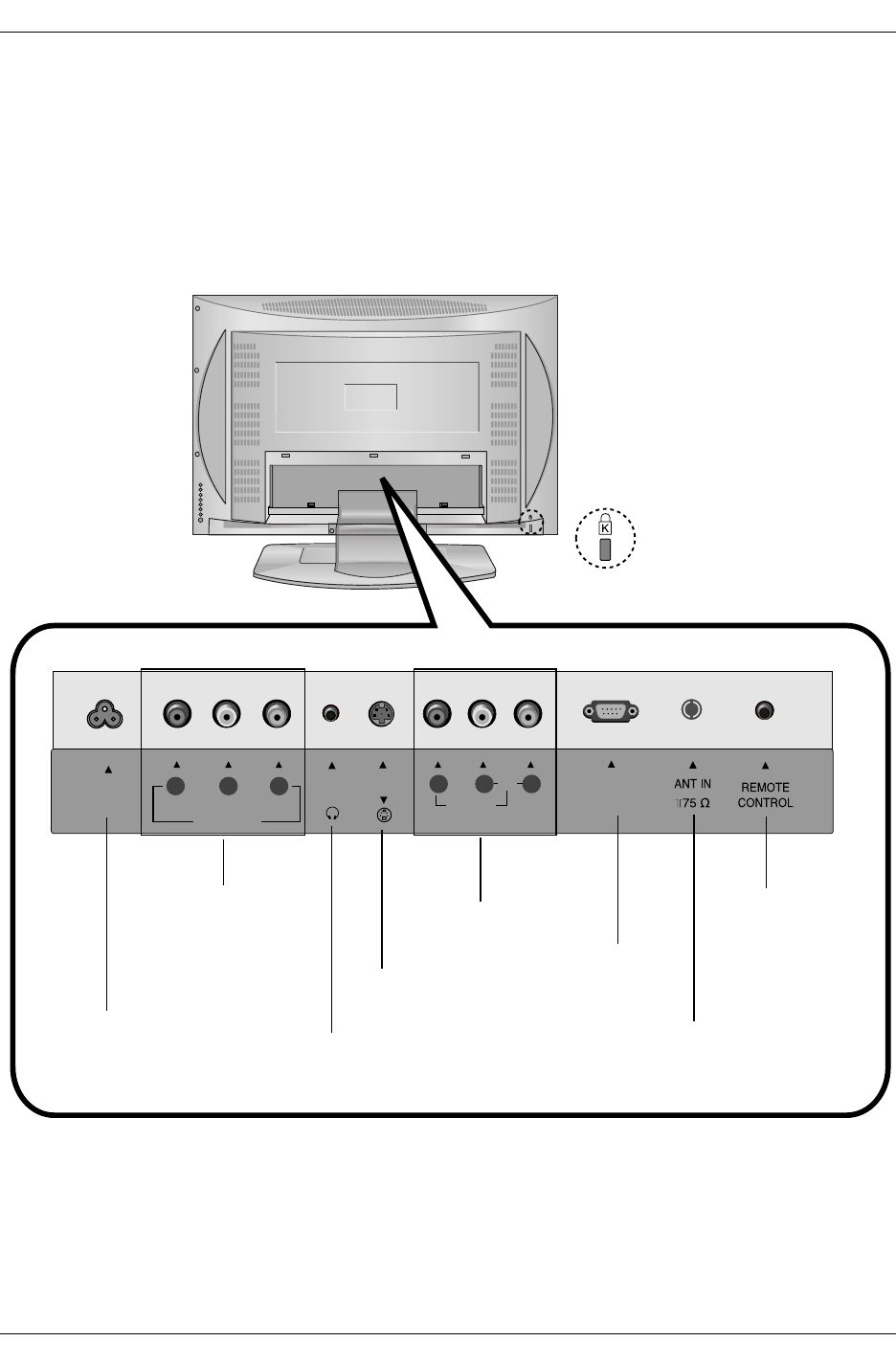 K

ANT IN
75 Ω

REMOTE
CONTROL